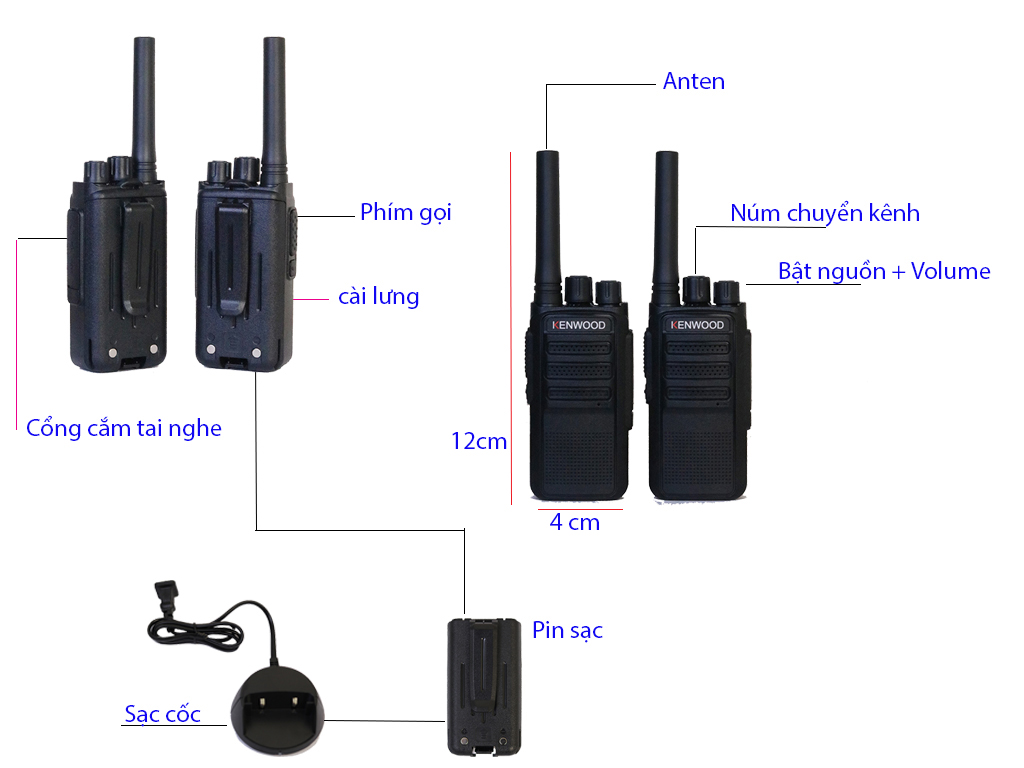 Anten

Phím gọi

Núm chuyển kênh

Bật nguồn + Volume

cài lưng

KENWOOD

KENWOOD

Cổng cắm tai nghe

12cm

4 cm

Pin sạc

Sạc cốc