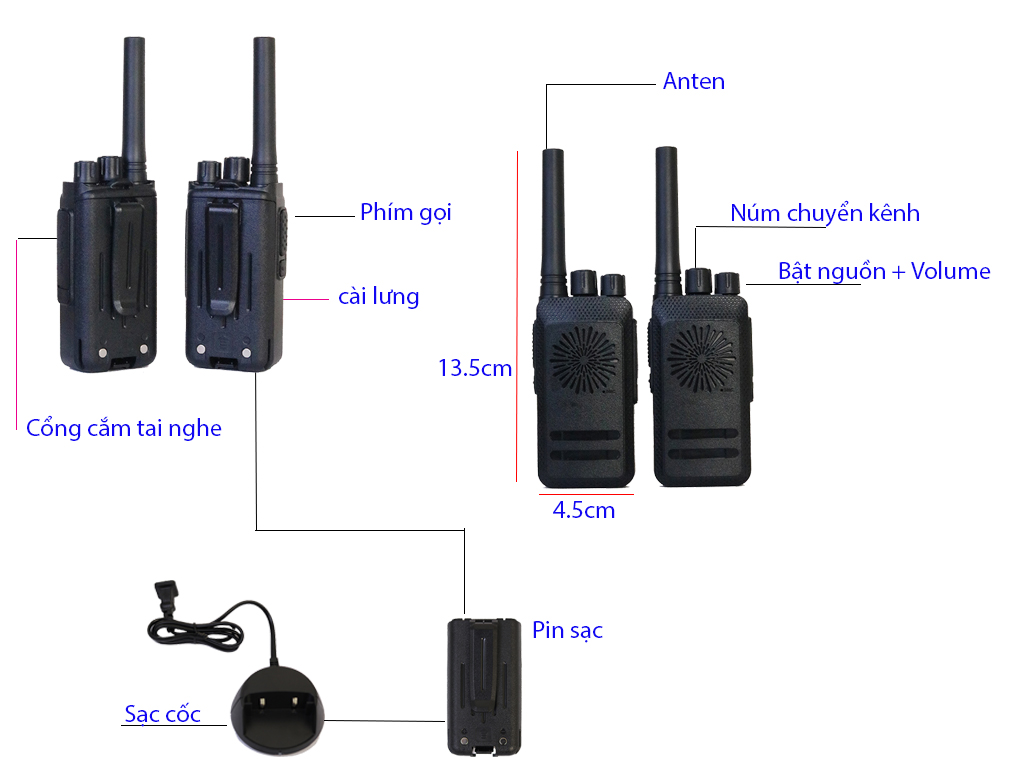 Anten

Phím gọi

Núm chuyển kênh

Bật nguồn + Volume

cài lưng

13.5cm

Cổng cắm tai nghe

4.5cm

Pin sạc

Sạc cốc