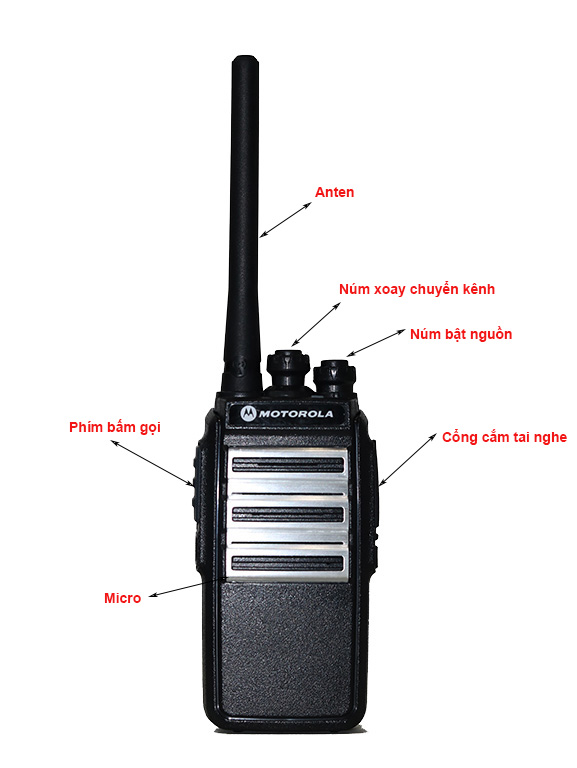 Anten

Núm xoay chuyển kênh

Núm bật nguồn

MOTOROLA

Phím bấm gọi

Cổng cắm tai nghe

Micro