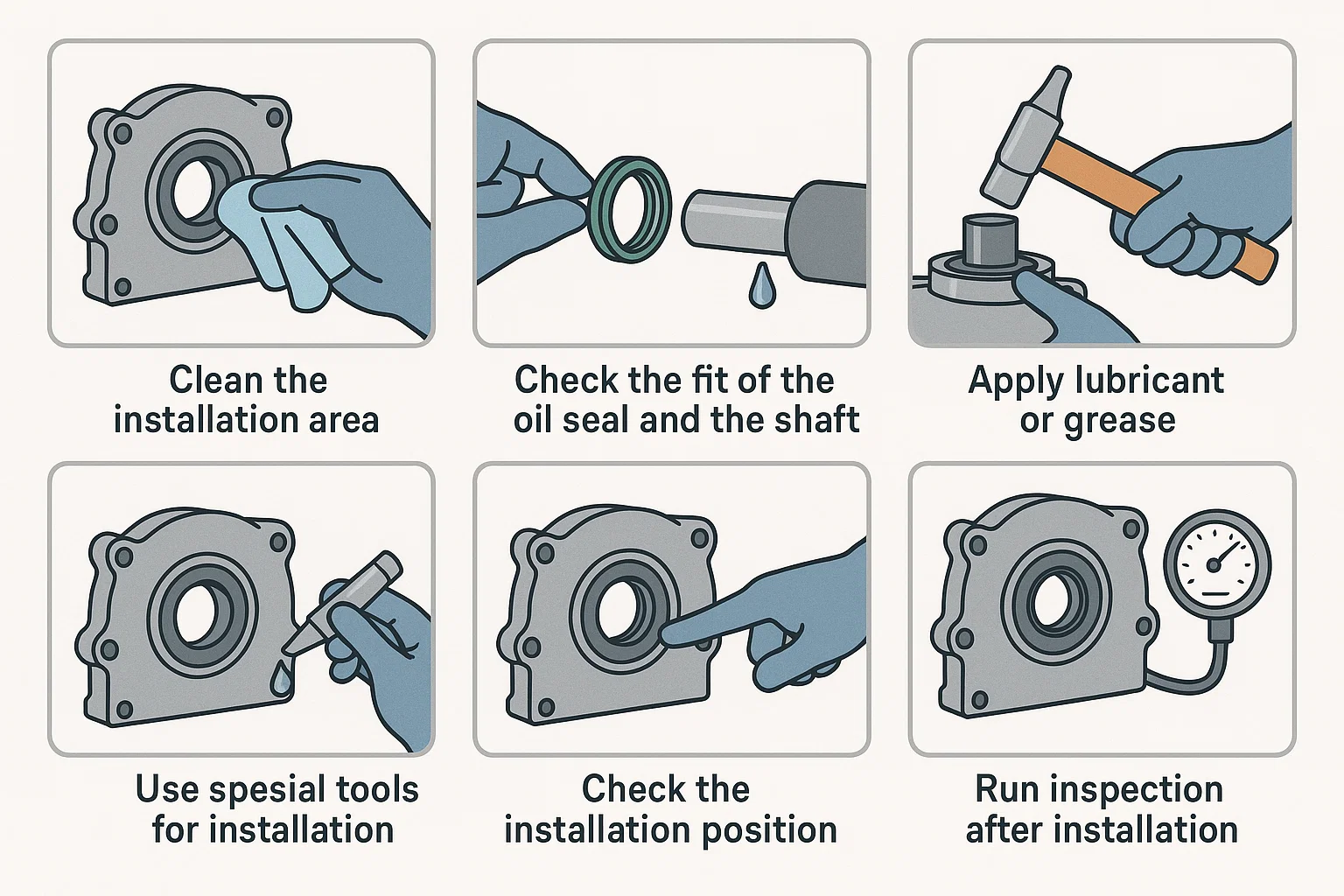 Clean the installation area

Check the fit of the oil seal and the shaft

Apply lubricant or grease

Use spesial tools for installation

Check the installation position

Run inspection after installation