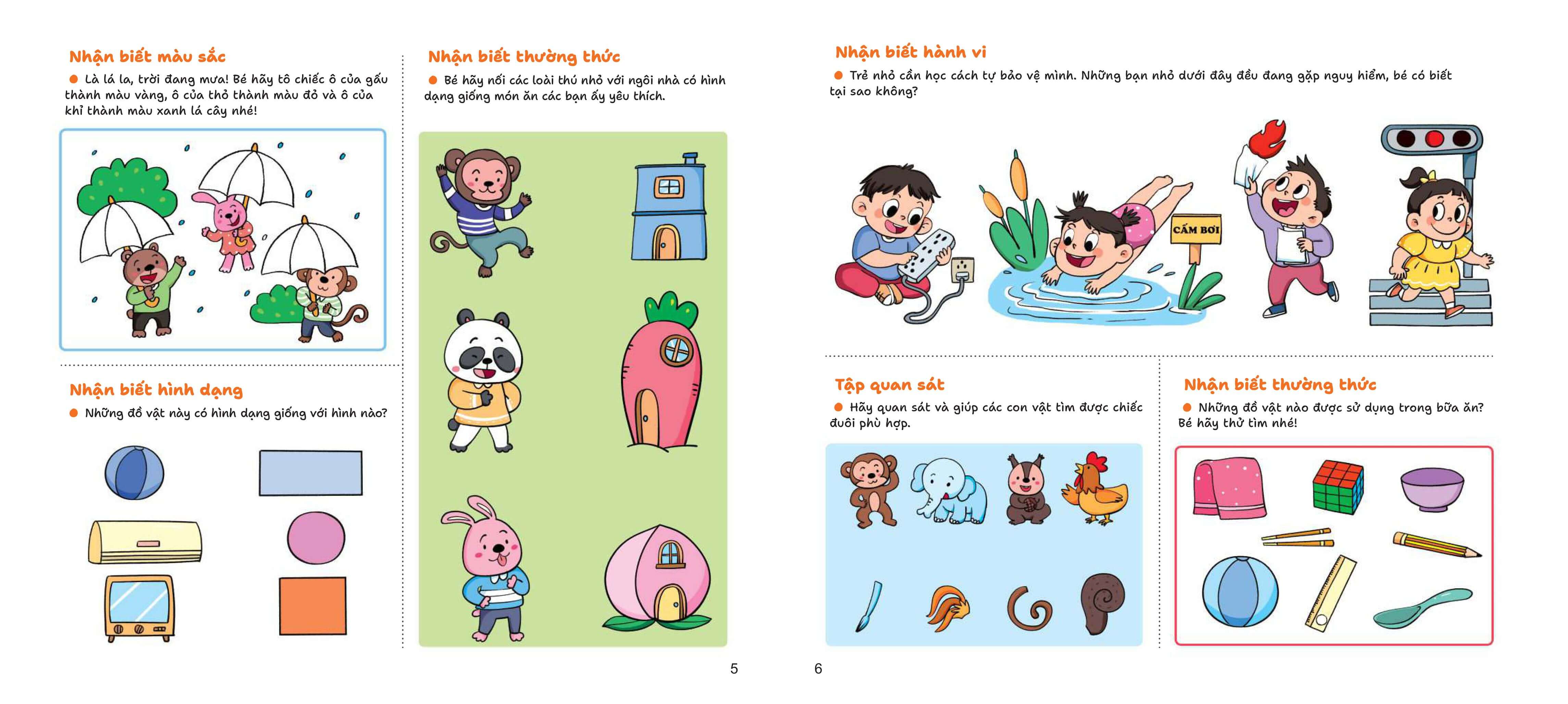 Nhận biết màu sắc

Là lá la, trời đang mưa! Bé hãy tô chiếc ô của gấu thành màu vàng, ô của thỏ thành màu đỏ và ô của khỉ thành màu xanh lá cây nhé!

Nhận biết hình dạng

Những đồ vật này có hình dạng giống với hình nào?

Nhận biết thường thức

Bé hãy nối các loài thú nhỏ với ngôi nhà có hình dạng giống món ăn các bạn ấy yêu thích.

5

Nhận biết hành vi

Trẻ nhỏ cần học cách tự bảo vệ mình. Những bạn nhỏ dưới đây đều đang gặp nguy hiểm, bé có biết tại sao không?

CẤM BƠI

Tập quan sát

Hãy quan sát và giúp các con vật tìm được chiếc đuôi phù hợp.

Nhận biết thường thức

Những đồ vật nào được sử dụng trong bữa ăn? Bé hãy thử tìm nhé!

6