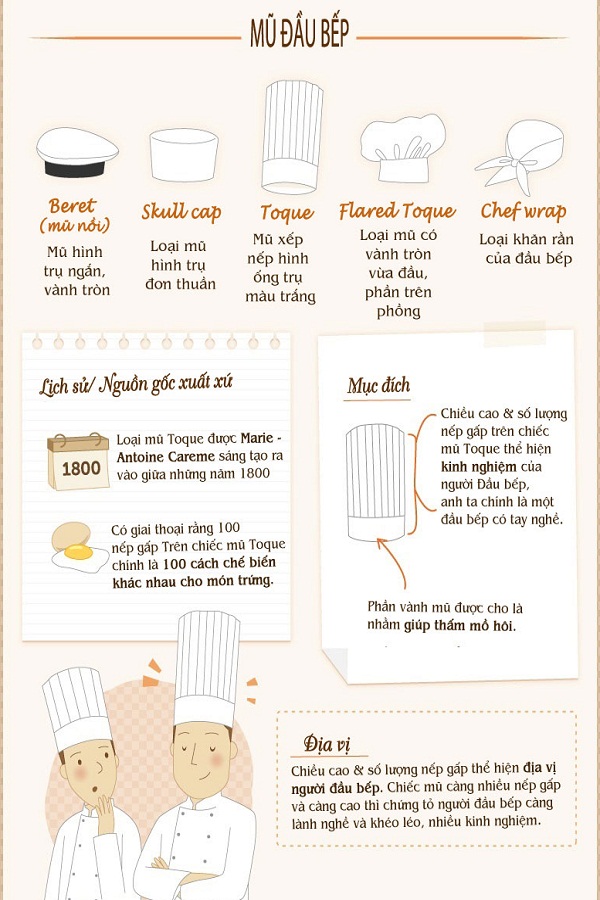 MŨ ĐẦU BẾP

Beret (mũ nồi)
Mũ hình trụ ngắn, vành tròn

Skull cap
Loại mũ hình trụ đơn thuần

Toque
Mũ xếp nếp hình ống trụ màu trắng

Flared Toque
Loại mũ có vành tròn vừa đầu, phần trên phồng

Chef wrap
Loại khăn rằn của đầu bếp

Lịch sử/ Nguồn gốc xuất xứ

1800

Loại mũ Toque được Marie - Antoine Careme sáng tạo ra vào giữa những năm 1800

Có giai thoại rằng 100 nếp gấp Trên chiếc mũ Toque chính là 100 cách chế biến khác nhau cho món trứng.

Mục đích

Chiều cao & số lượng nếp gấp trên chiếc mũ Toque thể hiện kinh nghiệm của người Đầu bếp, anh ta chính là một đầu bếp có tay nghề.

Phần vành mũ được cho là nhằm giúp thấm mồ hôi.

Địa vị

Chiều cao & số lượng nếp gấp thể hiện địa vị người đầu bếp. Chiếc mũ càng nhiều nếp gấp và càng cao thì chứng tỏ người đầu bếp càng lành nghề và khéo léo, nhiều kinh nghiệm.