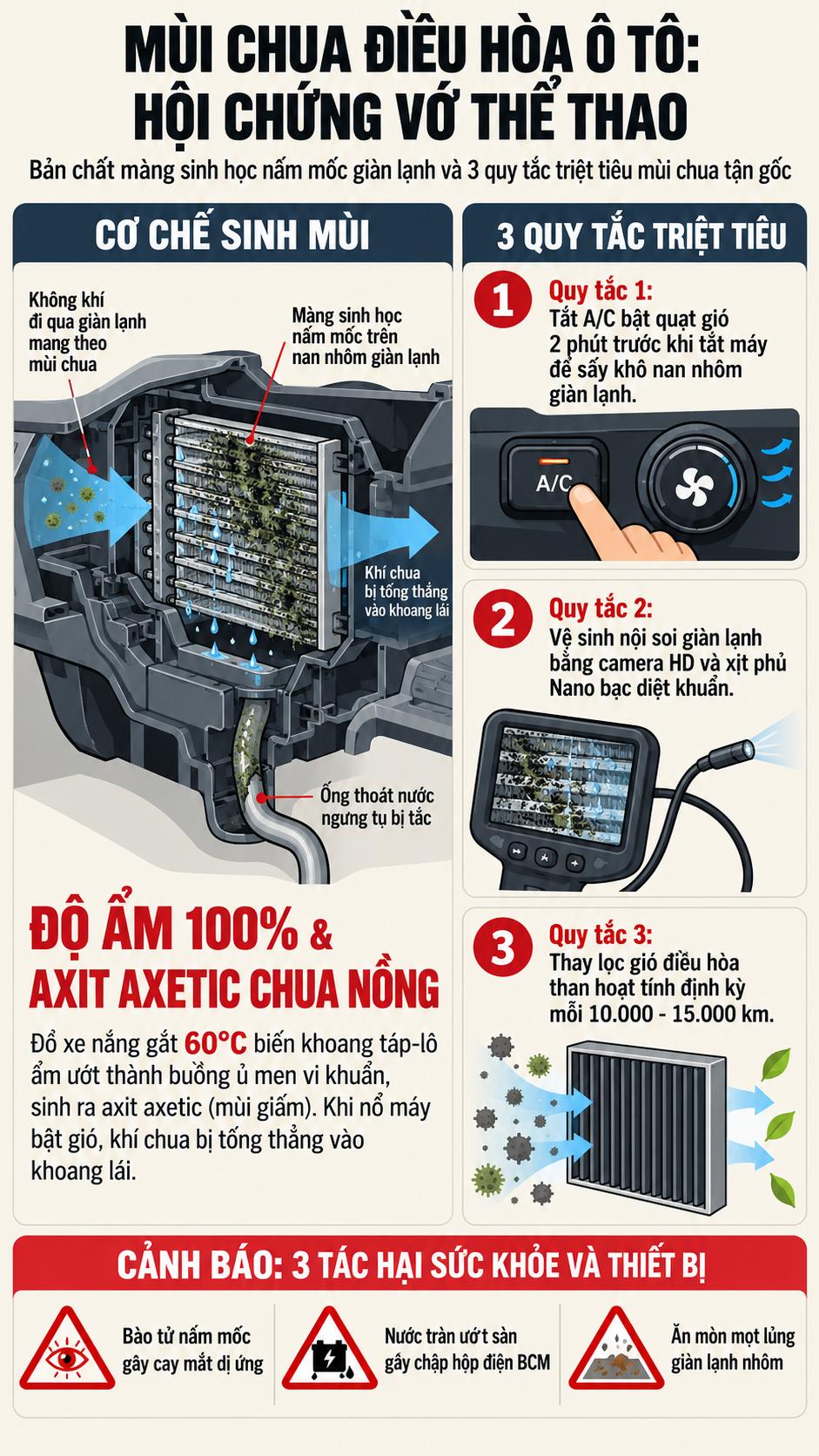 MÙI CHUA ĐIỀU HÒA Ô TÔ: HỘI CHỨNG VỚ THỂ THAO

Bản chất màng sinh học nấm mốc giàn lạnh và 3 quy tắc triệt tiêu mùi chua tận gốc

CƠ CHẾ SINH MÙI

Không khí đi qua giàn lạnh mang theo mùi chua

Màng sinh học nấm mốc trên nan nhôm giàn lạnh

Khí chua bị tống thẳng vào khoang lái

Ống thoát nước ngưng tụ bị tắc

ĐỘ ẨM 100% & AXIT AXETIC CHUA NỒNG

Đổ xe nắng gắt 60°C biến khoang táp-lô ẩm ướt thành buồng ủ men vi khuẩn, sinh ra axit axetic (mùi giấm). Khi nổ máy bật gió, khí chua bị tống thẳng vào khoang lái.

3 QUY TẮC TRIỆT TIÊU

1 Quy tắc 1: Tắt A/C bật quạt gió 2 phút trước khi tắt máy để sấy khô nan nhôm giàn lạnh.

A/C

2 Quy tắc 2: Vệ sinh nội soi giàn lạnh bằng camera HD và xịt phủ Nano bạc diệt khuẩn.

3 Quy tắc 3: Thay lọc gió điều hòa than hoạt tính định kỳ mỗi 10.000 - 15.000 km.

CẢNH BÁO: 3 TÁC HẠI SỨC KHỎE VÀ THIẾT BỊ

Bào tử nấm mốc gây cay mắt dị ứng

Nước tràn ướt sàn gây chập hộp điện BCM

Ăn mòn mọt lủng giàn lạnh nhôm