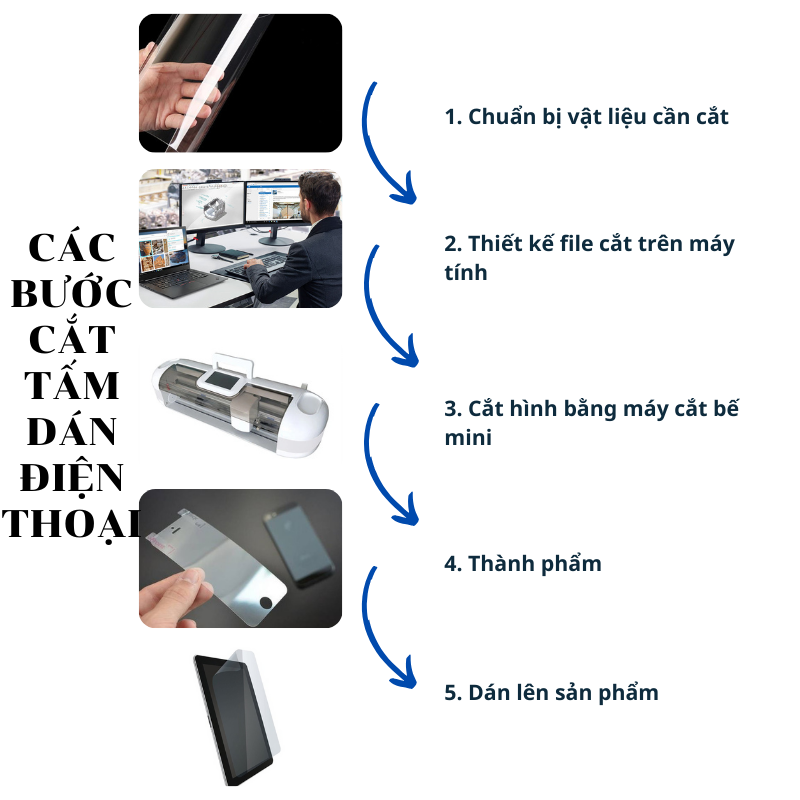 CÁC BƯỚC CẮT TẤM DÁN ĐIỆN THOẠI

1. Chuẩn bị vật liệu cần cắt

2. Thiết kế file cắt trên máy tính

3. Cắt hình bằng máy cắt bế mini

4. Thành phẩm

5. Dán lên sản phẩm