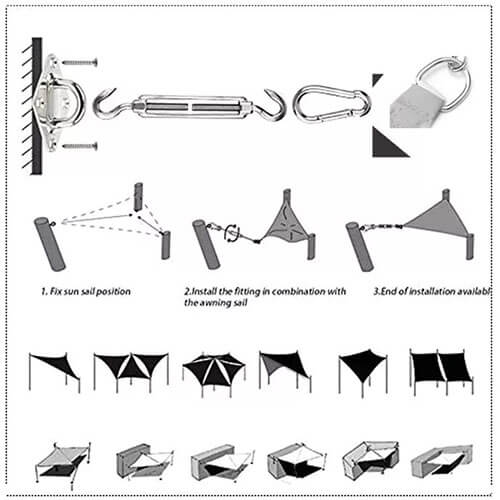 1. Fix sun sail position

2.Install the fitting in combination with the awning sail

3.End of installation availabl