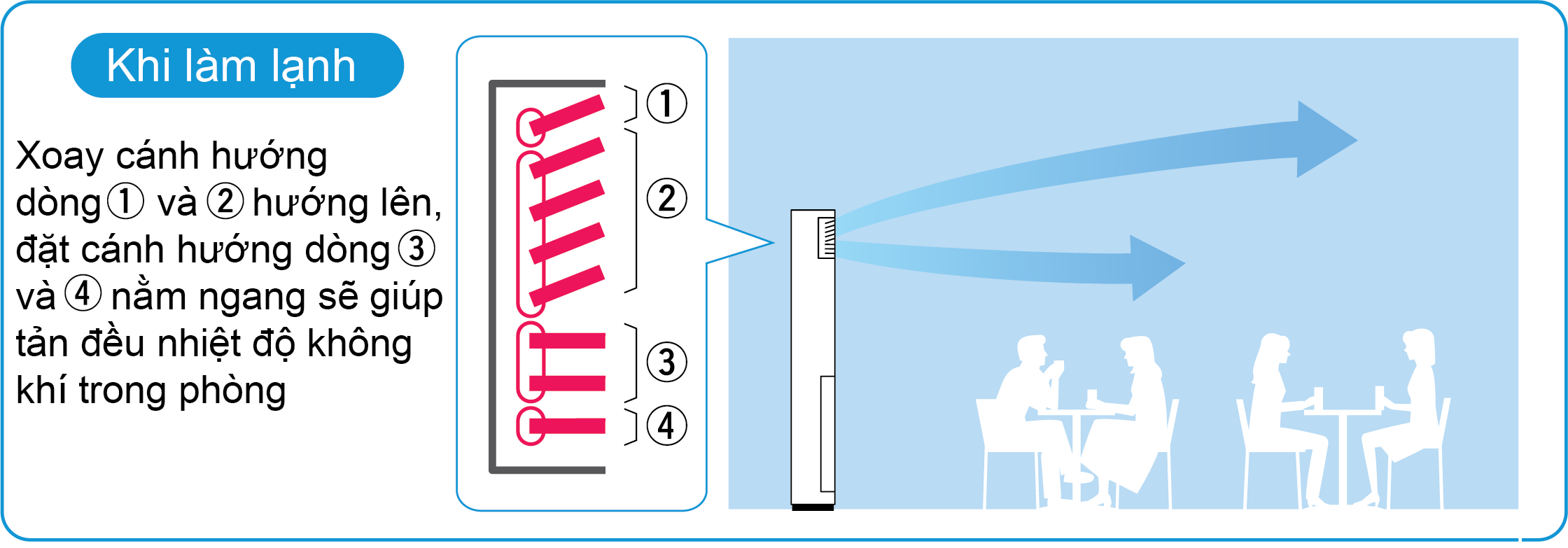 Khi làm lạnh

Xoay cánh hướng dòng ① và ② hướng lên, đặt cánh hướng dòng ③ và ④ nằm ngang sẽ giúp tản đều nhiệt độ không khí trong phòng

①
②
③
④