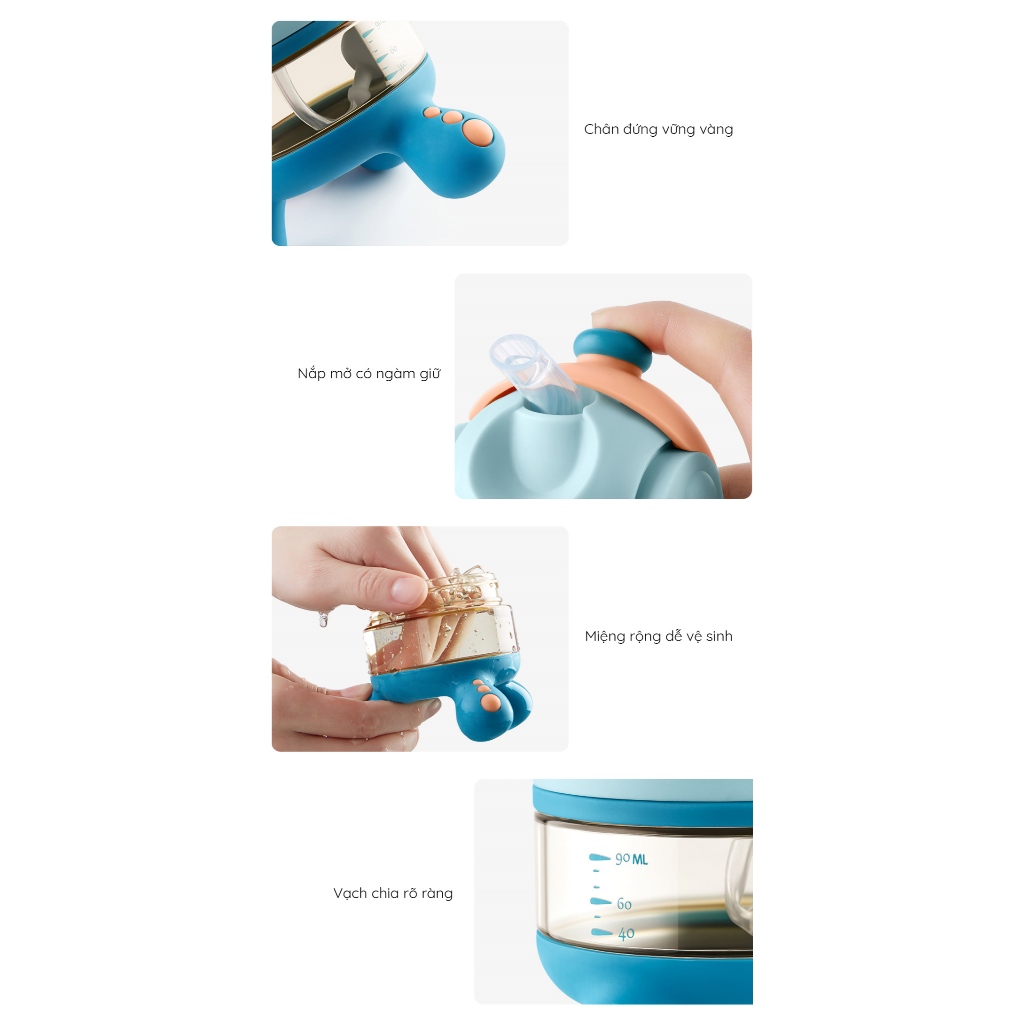 Chân đứng vững vàng

Nắp mở có ngàm giữ

Miệng rộng dễ vệ sinh

Vạch chia rõ ràng

90 ML

60

40