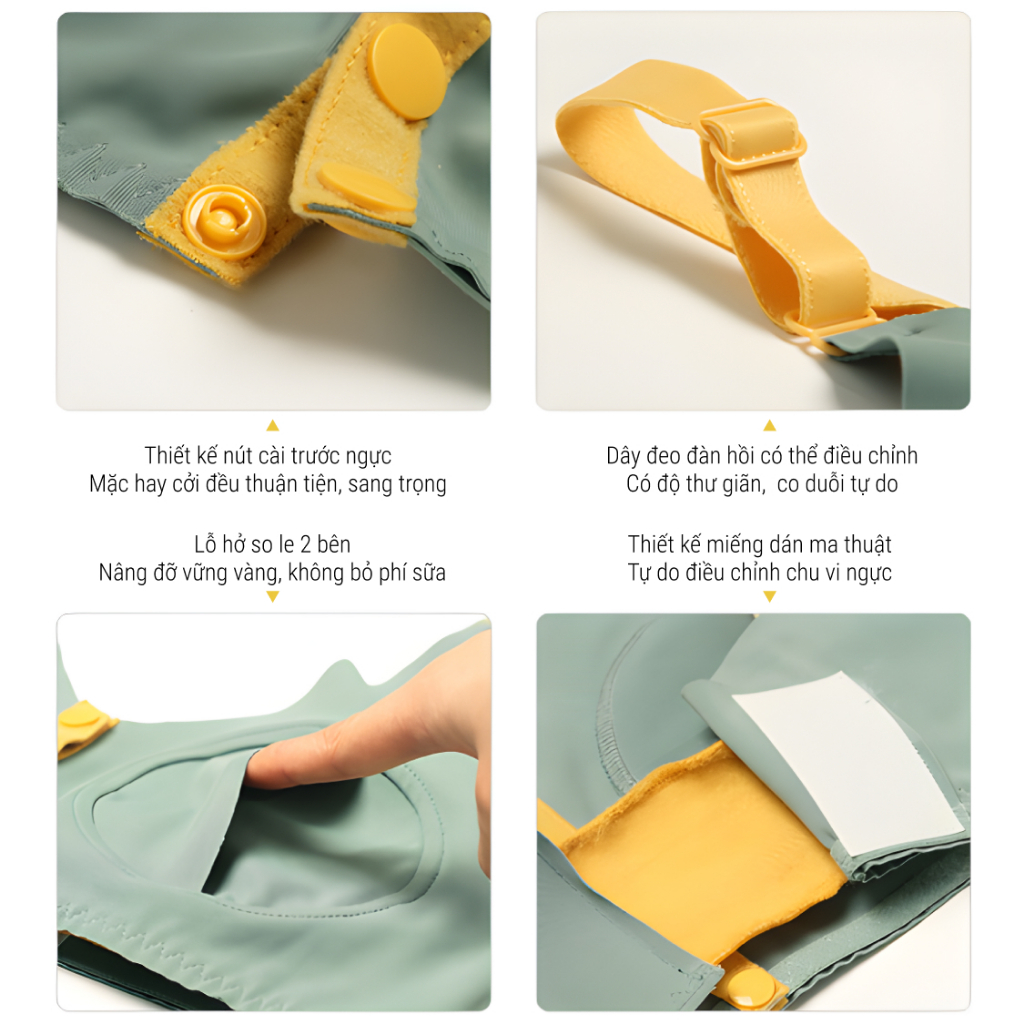 Thiết kế nút cài trước ngực
Mặc hay cởi đều thuận tiện, sang trọng

Dây đeo đàn hồi có thể điều chỉnh
Có độ thư giãn,  co duỗi tự do

Lỗ hở so le 2 bên
Nâng đỡ vững vàng, không bỏ phí sữa

Thiết kế miếng dán ma thuật
Tự do điều chỉnh chu vi ngực