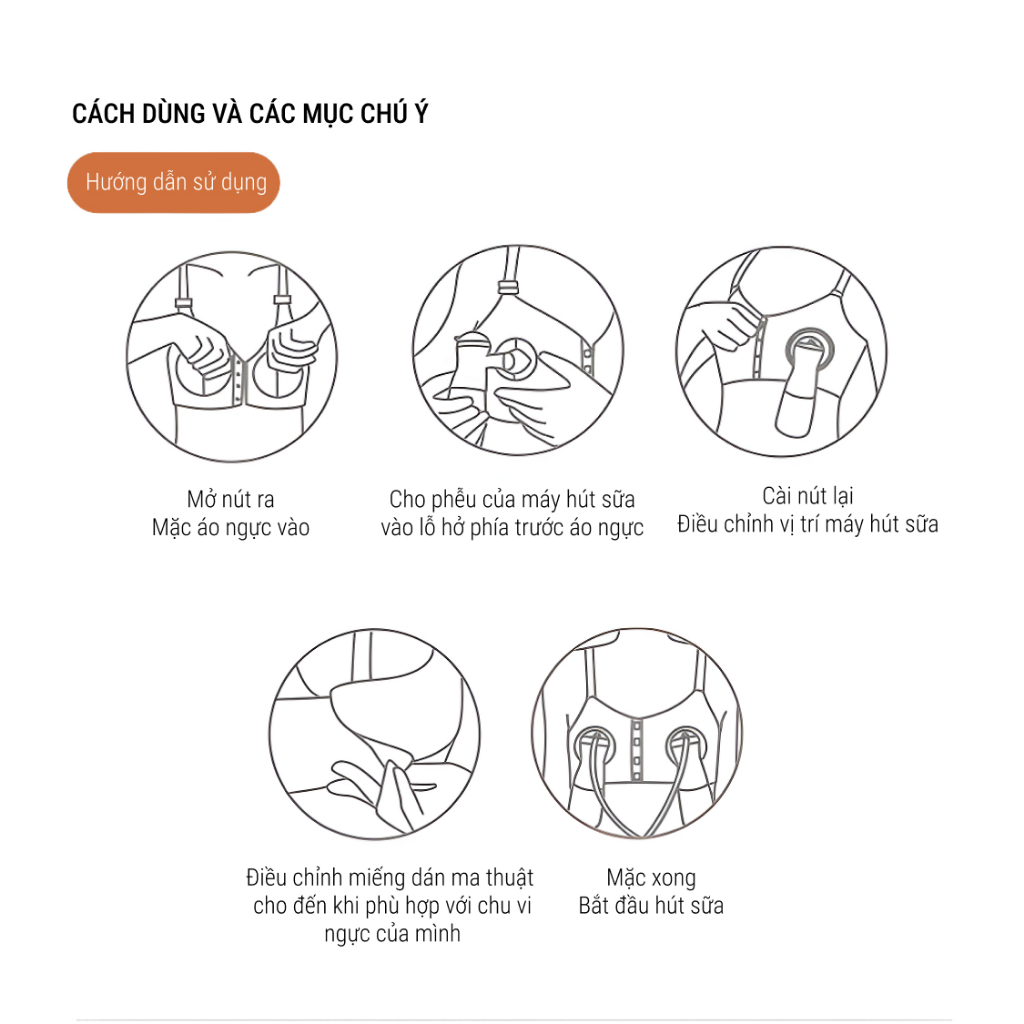 CÁCH DÙNG VÀ CÁC MỤC CHÚ Ý

Hướng dẫn sử dụng

Mở nút ra
Mặc áo ngực vào

Cho phễu của máy hút sữa
vào lỗ hở phía trước áo ngực

Cài nút lại
Điều chỉnh vị trí máy hút sữa

Điều chỉnh miếng dán ma thuật
cho đến khi phù hợp với chu vi
ngực của mình

Mặc xong
Bắt đầu hút sữa