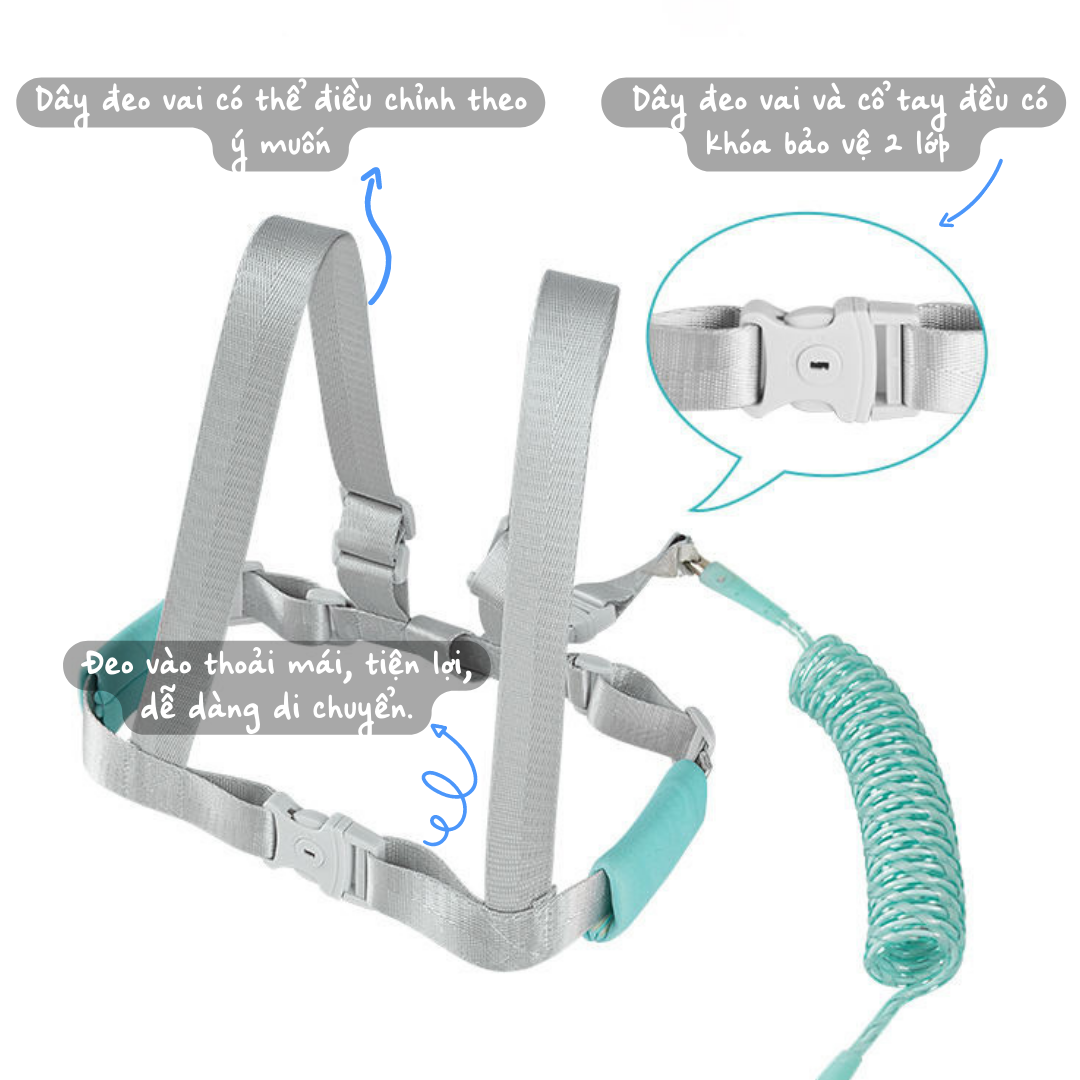 Dây đeo vai có thể điều chỉnh theo ý muốn

Dây đeo vai và cổ tay đều có khóa bảo vệ 2 lớp

Đeo vào thoải mái, tiện lợi, dễ dàng di chuyển.