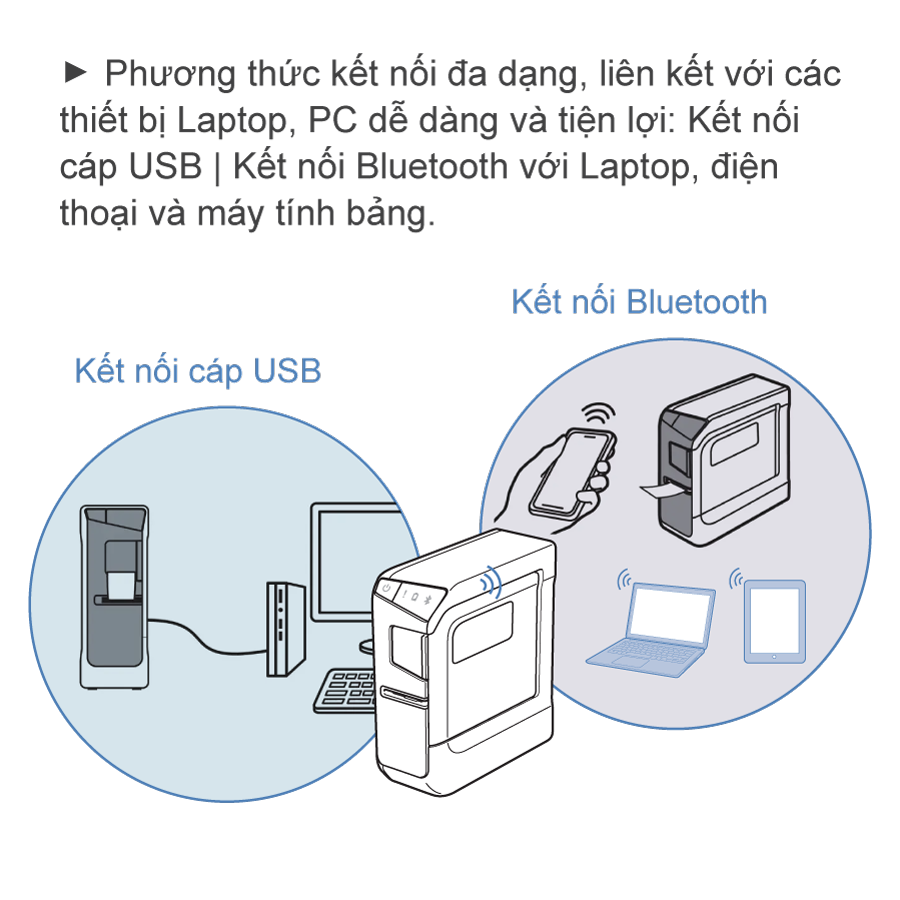 ► Phương thức kết nối đa dạng, liên kết với các thiết bị Laptop, PC dễ dàng và tiện lợi: Kết nối cáp USB | Kết nối Bluetooth với Laptop, điện thoại và máy tính bảng.

Kết nối Bluetooth

Kết nối cáp USB