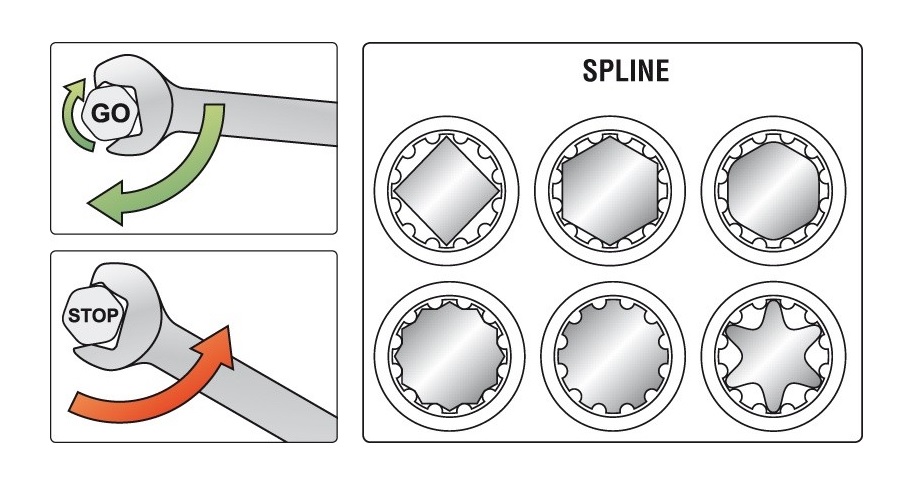 GO

STOP

SPLINE