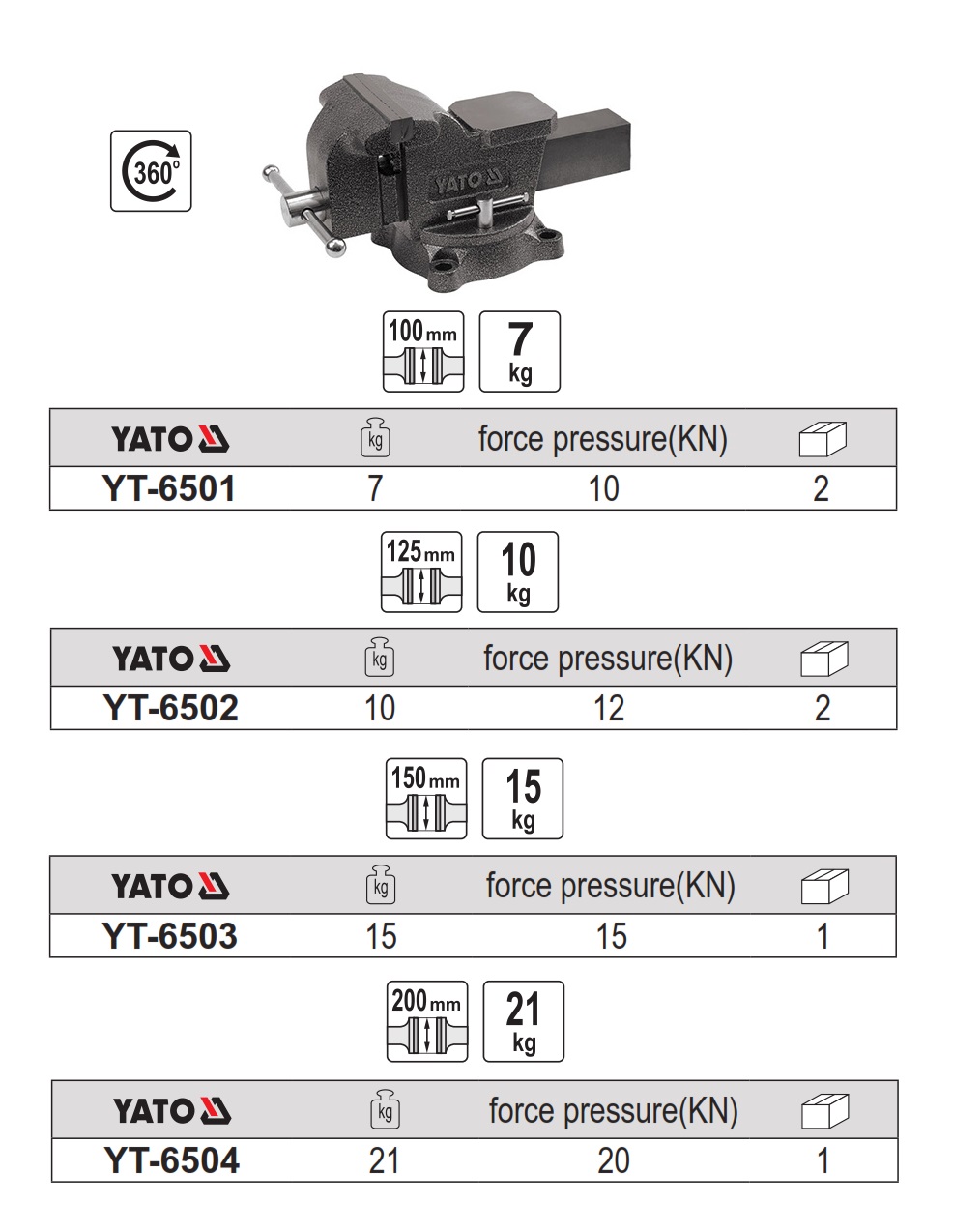 360°

YATO

100 mm

7 kg

| YATO | kg | force pressure(KN) | |
|---|---|---|---|
| YT-6501 | 7 | 10 | 2 |

125 mm

10 kg

| YATO | kg | force pressure(KN) | |
|---|---|---|---|
| YT-6502 | 10 | 12 | 2 |

150 mm

15 kg

| YATO | kg | force pressure(KN) | |
|---|---|---|---|
| YT-6503 | 15 | 15 | 1 |

200 mm

21 kg

| YATO | kg | force pressure(KN) | |
|---|---|---|---|
| YT-6504 | 21 | 20 | 1 |