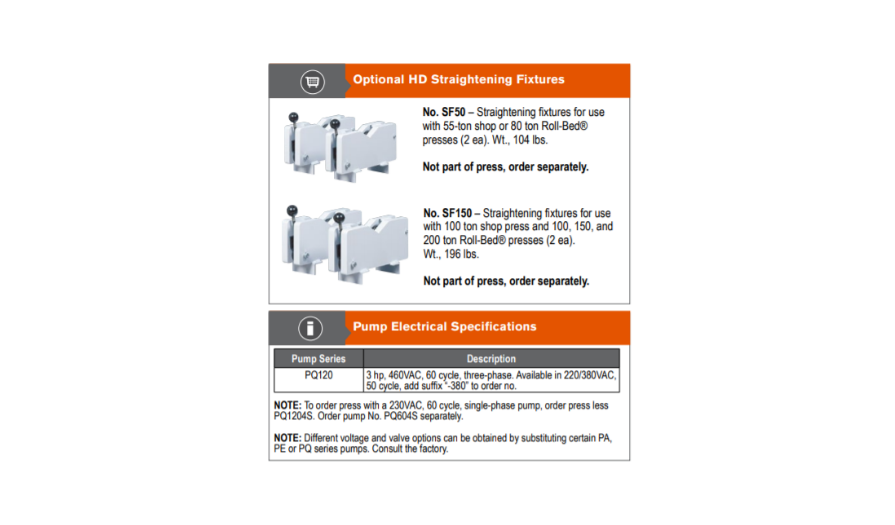 Optional HD Straightening Fixtures

No. SF50 – Straightening fixtures for use with 55-ton shop or 80 ton Roll-Bed® presses (2 ea). Wt., 104 lbs.

Not part of press, order separately.

No. SF150 – Straightening fixtures for use with 100 ton shop press and 100, 150, and 200 ton Roll-Bed® presses (2 ea). Wt., 196 lbs.

Not part of press, order separately.

Pump Electrical Specifications

| Pump Series | Description |
|---|---|
| PQ120 | 3 hp, 460VAC, 60 cycle, three-phase. Available in 220/380VAC, 50 cycle, add suffix "-380" to order no. |

NOTE: To order press with a 230VAC, 60 cycle, single-phase pump, order press less PQ1204S. Order pump No. PQ604S separately.

NOTE: Different voltage and valve options can be obtained by substituting certain PA, PE or PQ series pumps. Consult the factory.