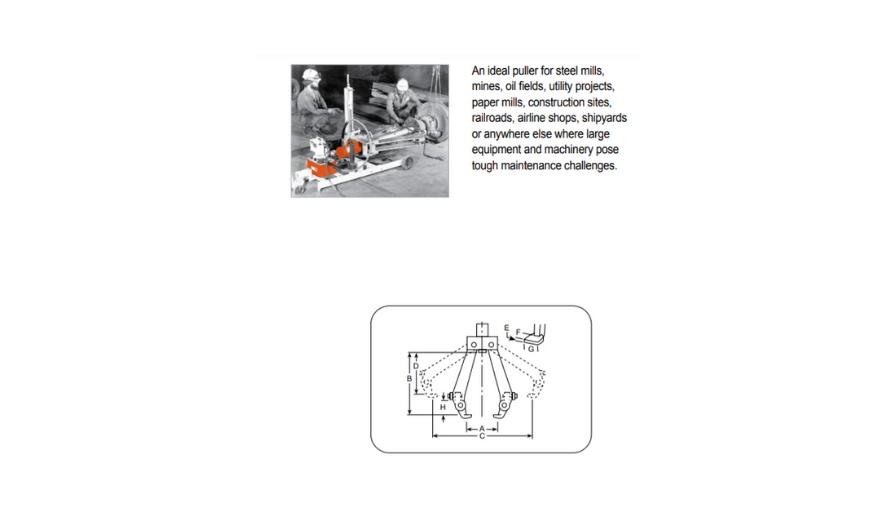 An ideal puller for steel mills, mines, oil fields, utility projects, paper mills, construction sites, railroads, airline shops, shipyards or anywhere else where large equipment and machinery pose tough maintenance challenges.

E
F
G
D
B
H
A
C