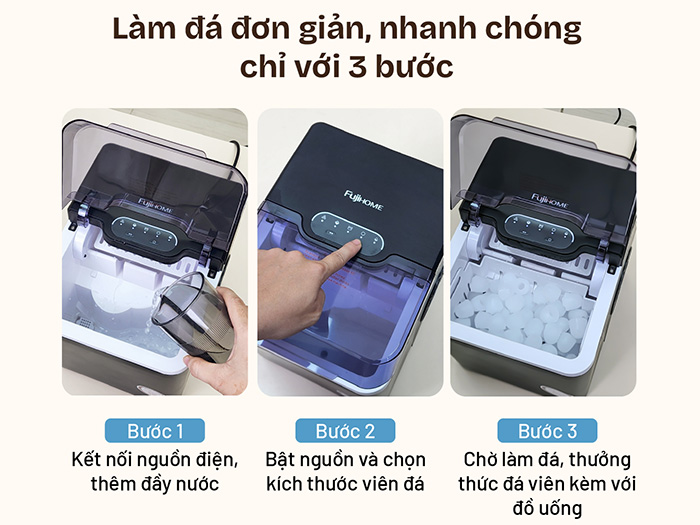 Làm đá đơn giản, nhanh chóng chỉ với 3 bước

FujiHOME

FujiHOME

FujiHOME

Bước 1
Kết nối nguồn điện, thêm đầy nước

Bước 2
Bật nguồn và chọn kích thước viên đá

Bước 3
Chờ làm đá, thưởng thức đá viên kèm với đồ uống