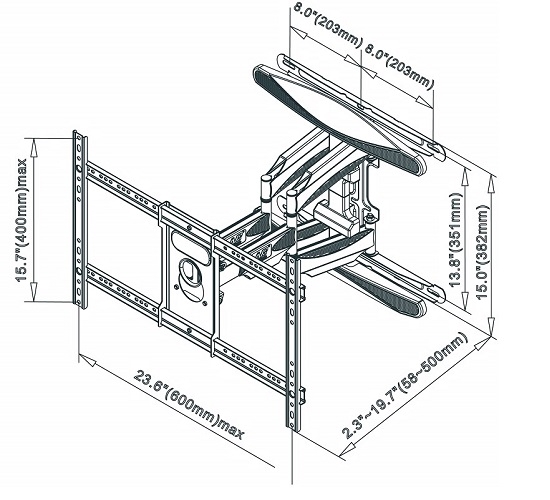 8.0"(203mm)
8.0"(203mm)
15.7"(400mm)max
13.8"(351mm)
15.0"(382mm)
23.6"(600mm)max
2.3"~19.7"(58~500mm)