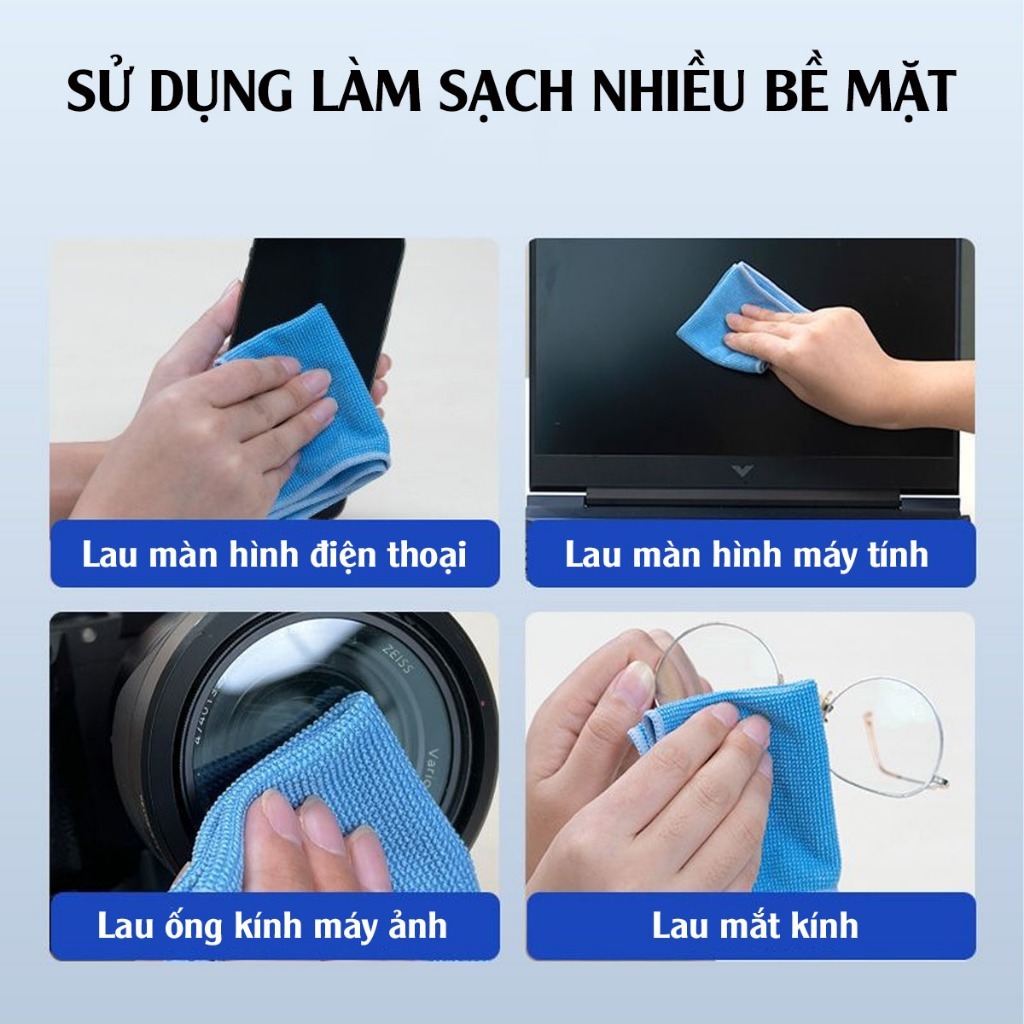 SỬ DỤNG LÀM SẠCH NHIỀU BỀ MẶT

Lau màn hình điện thoại

Lau màn hình máy tính

ZEISS

Vario

Lau ống kính máy ảnh

Lau mắt kính