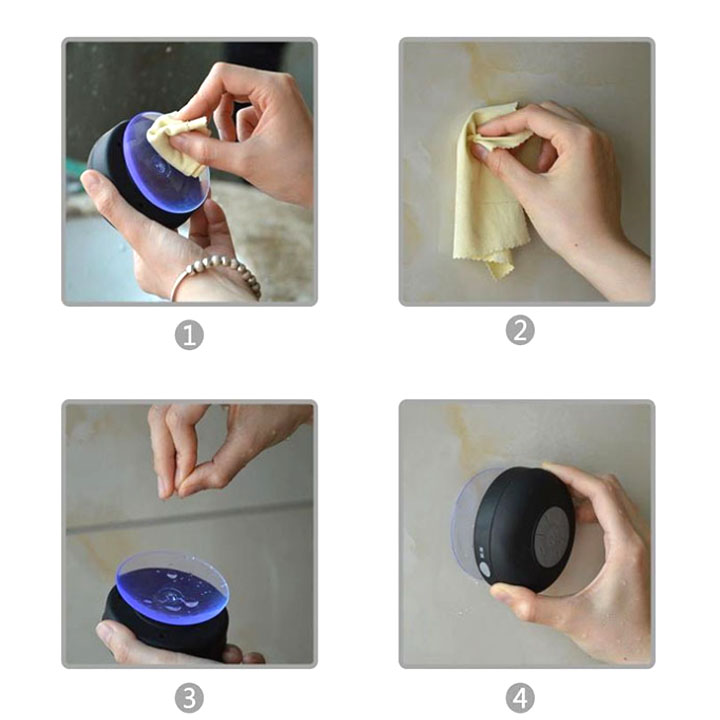 1

2

3

4