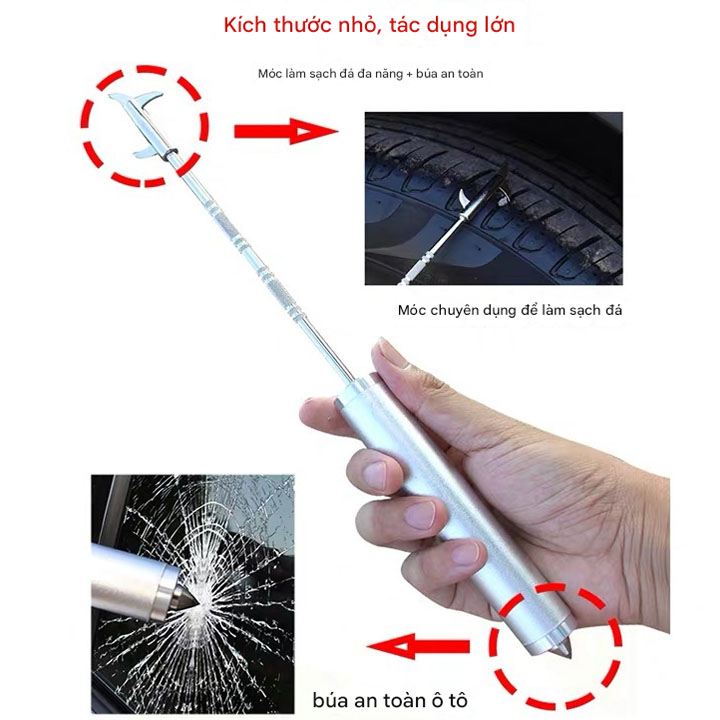 Kích thước nhỏ, tác dụng lớn

Móc làm sạch đá đa năng + búa an toàn

Móc chuyên dụng để làm sạch đá

búa an toàn ô tô