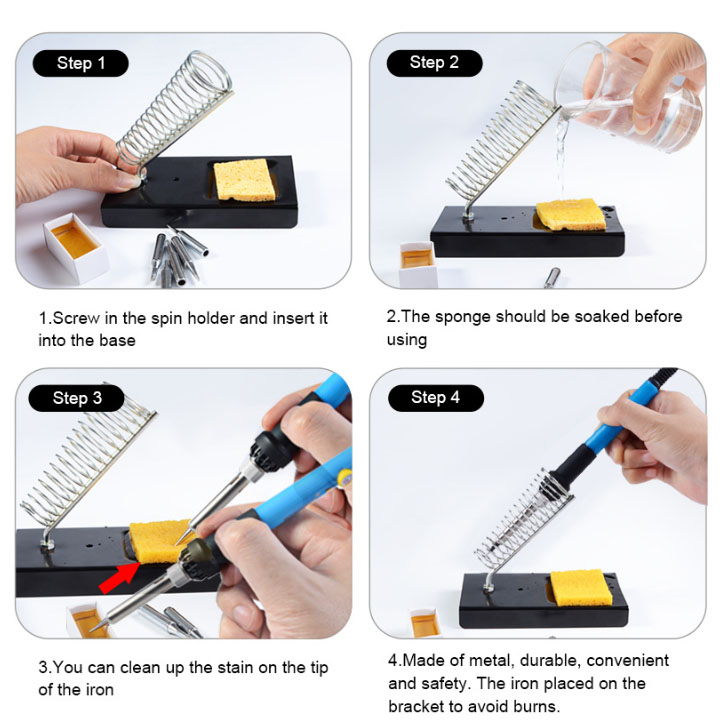 Step 1

1.Screw in the spin holder and insert it into the base

Step 2

2.The sponge should be soaked before using

Step 3

3.You can clean up the stain on the tip of the iron

Step 4

4.Made of metal, durable, convenient and safety. The iron placed on the bracket to avoid burns.