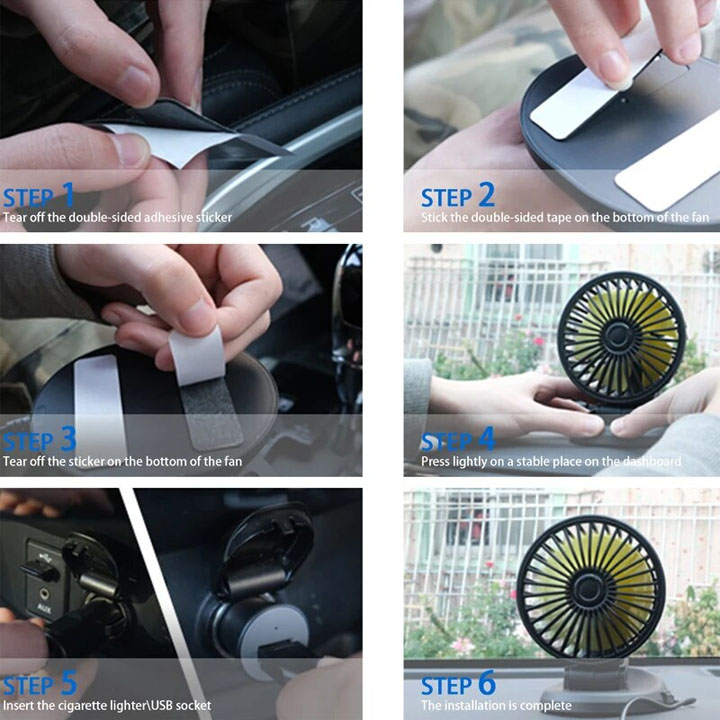 STEP 1
Tear off the double-sided adhesive sticker

STEP 2
Stick the double-sided tape on the bottom of the fan

STEP 3
Tear off the sticker on the bottom of the fan

STEP 4
Press lightly on a stable place on the dashboard

AUX

STEP 5
Insert the cigarette lighter\USB socket

STEP 6
The installation is complete