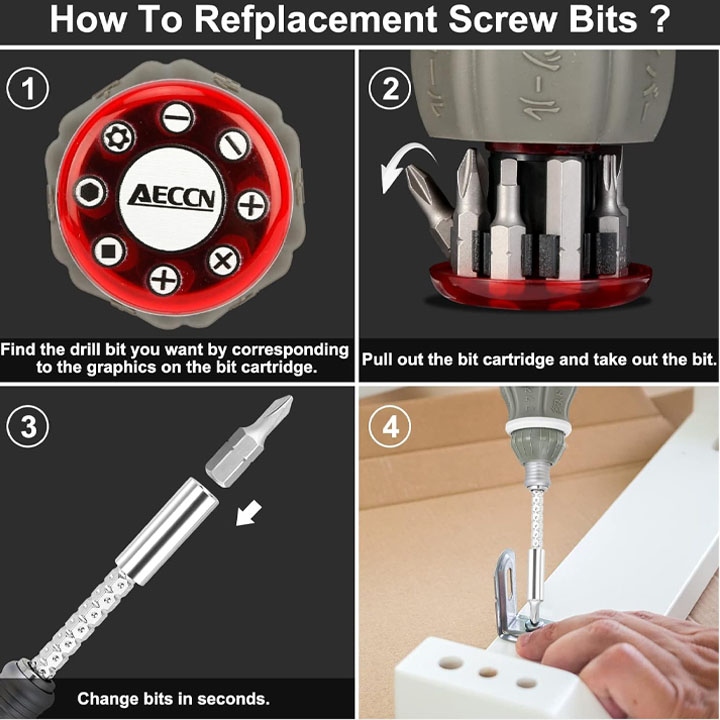 How To Refplacement Screw Bits ?

1

AECCN

Find the drill bit you want by corresponding to the graphics on the bit cartridge.

2

Pull out the bit cartridge and take out the bit.

3

Change bits in seconds.

4