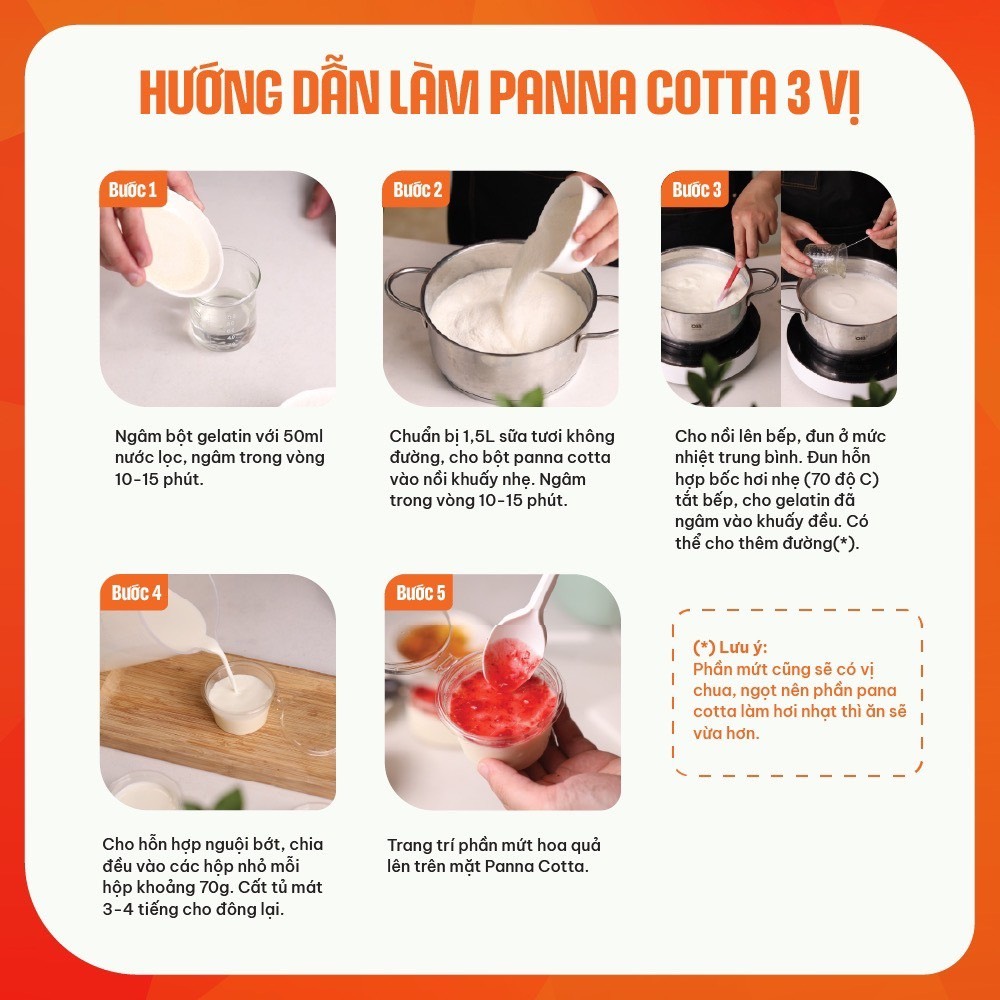 HƯỚNG DẪN LÀM PANNA COTTA 3 VỊ

Bước 1

Ngâm bột gelatin với 50ml nước lọc, ngâm trong vòng 10-15 phút.

Bước 2

Chuẩn bị 1,5L sữa tươi không đường, cho bột panna cotta vào nồi khuấy nhẹ. Ngâm trong vòng 10-15 phút.

Bước 3

Cho nồi lên bếp, đun ở mức nhiệt trung bình. Đun hỗn hợp bốc hơi nhẹ (70 độ C) tắt bếp, cho gelatin đã ngâm vào khuấy đều. Có thể cho thêm đường(*).

Bước 4

Cho hỗn hợp nguội bớt, chia đều vào các hộp nhỏ mỗi hộp khoảng 70g. Cất tủ mát 3-4 tiếng cho đông lại.

Bước 5

Trang trí phần mứt hoa quả lên trên mặt Panna Cotta.

(*) Lưu ý:
Phần mứt cũng sẽ có vị chua, ngọt nên phần pana cotta làm hơi nhạt thì ăn sẽ vừa hơn.