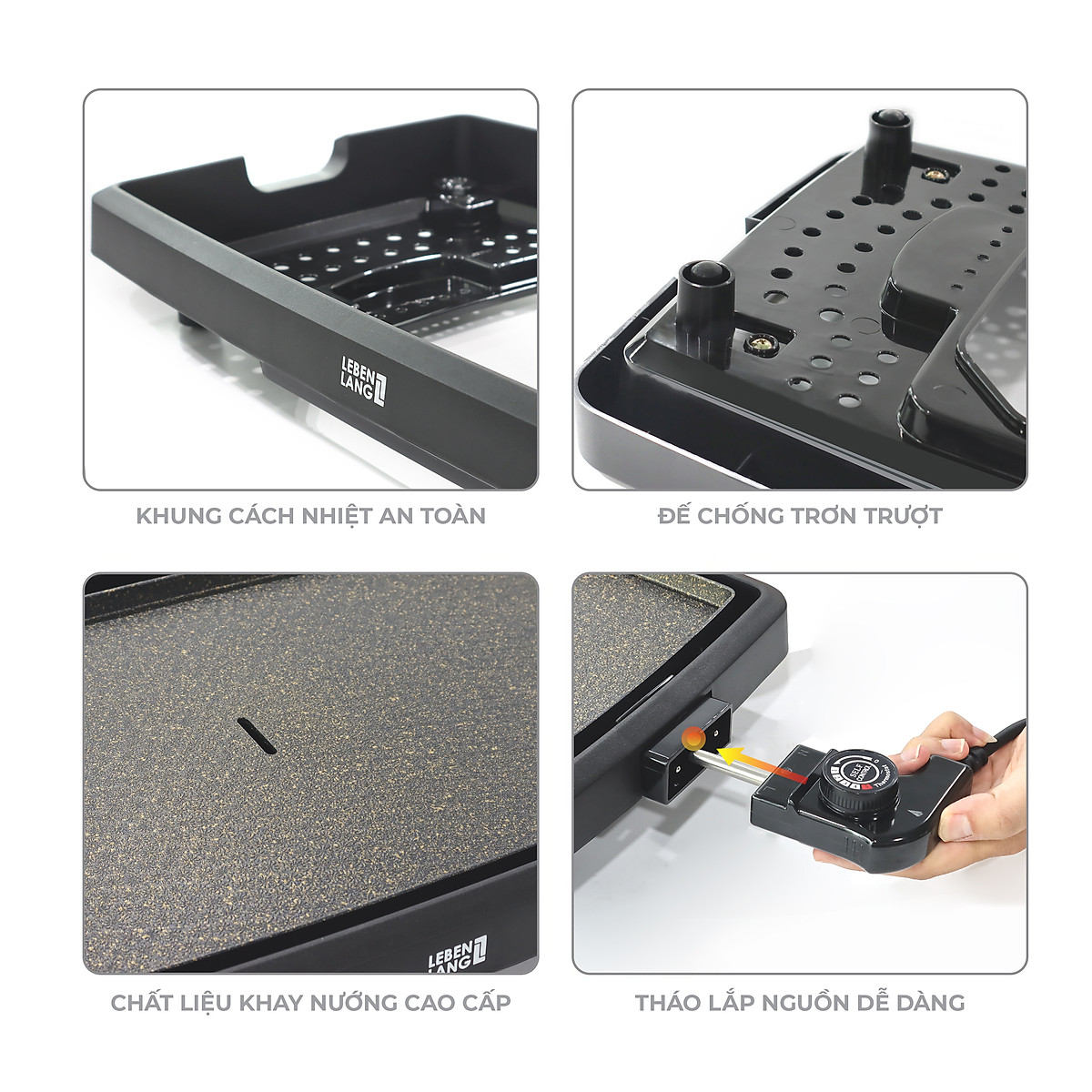 LEBEN LANG

KHUNG CÁCH NHIỆT AN TOÀN

ĐẾ CHỐNG TRƠN TRƯỢT

LEBEN LANG

CHẤT LIỆU KHAY NƯỚNG CAO CẤP

SELF CONTROL
Thermostat

THÁO LẮP NGUỒN DỄ DÀNG