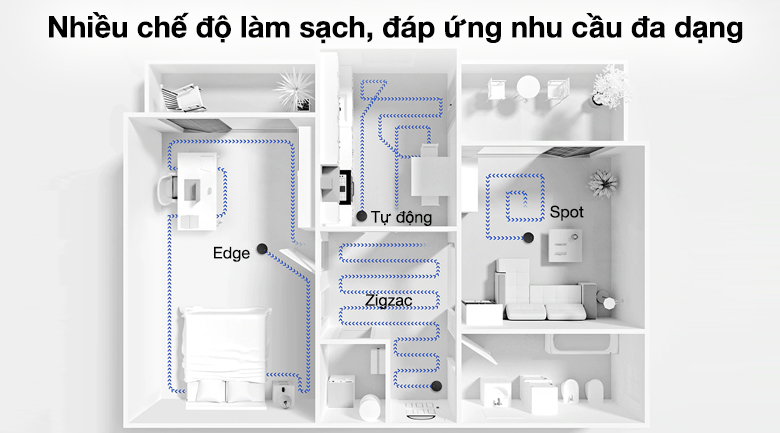 Nhiều chế độ làm sạch, đáp ứng nhu cầu đa dạng

Tự động

Spot

Edge

Zigzac