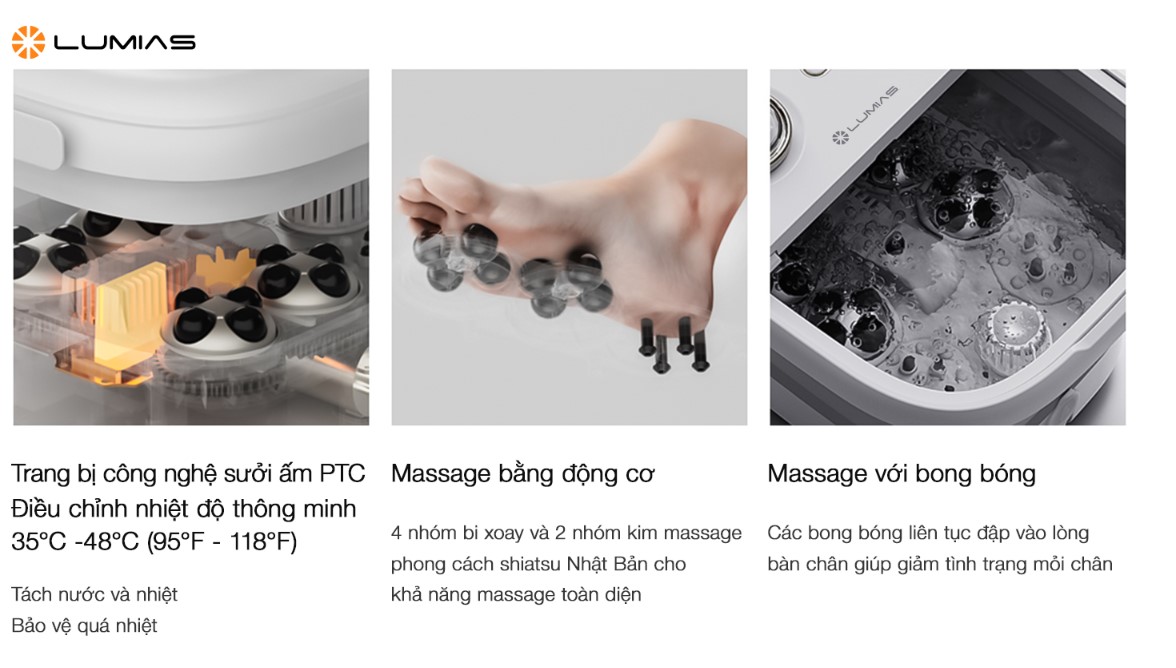 LUMIAS

LUMIAS

Trang bị công nghệ sưởi ấm PTC
Điều chỉnh nhiệt độ thông minh
35°C -48°C (95°F - 118°F)

Tách nước và nhiệt
Bảo vệ quá nhiệt

Massage bằng động cơ

4 nhóm bi xoay và 2 nhóm kim massage phong cách shiatsu Nhật Bản cho khả năng massage toàn diện

Massage với bong bóng

Các bong bóng liên tục đập vào lòng bàn chân giúp giảm tình trạng mỏi chân