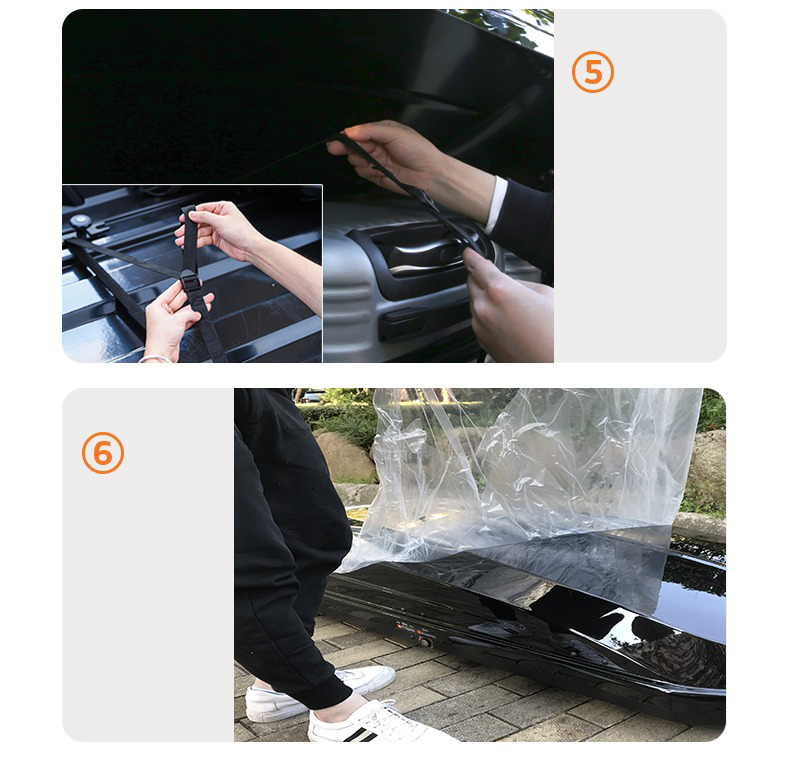 ⑤

⑥