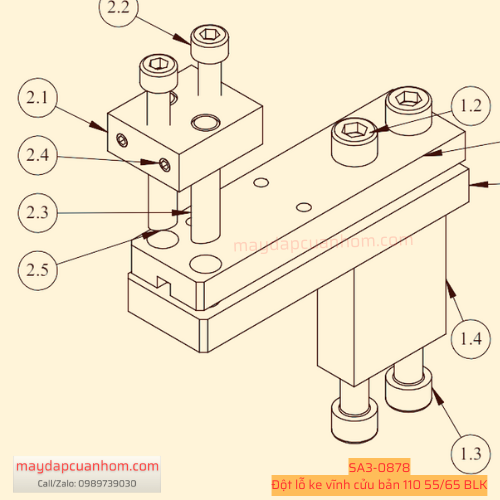 2.2

2.1

2.4

2.3

2.5

1.2

maydapcuanhom.com

1.4

1.3

maydapcuanhom.com
Call/Zalo: 0989739030

SA3-0878
Đột lỗ ke vĩnh cửu bản 110 55/65 BLK