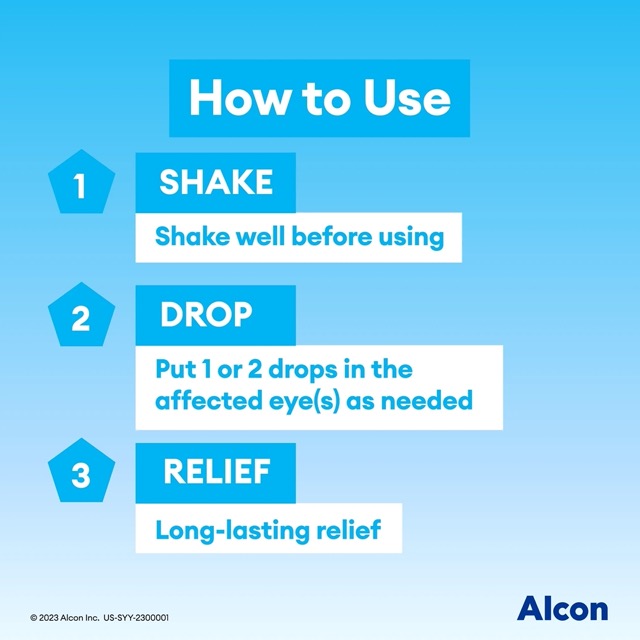 How to Use

1 SHAKE

Shake well before using

2 DROP

Put 1 or 2 drops in the affected eye(s) as needed

3 RELIEF

Long-lasting relief

© 2023 Alcon Inc. US-SYY-2300001

Alcon