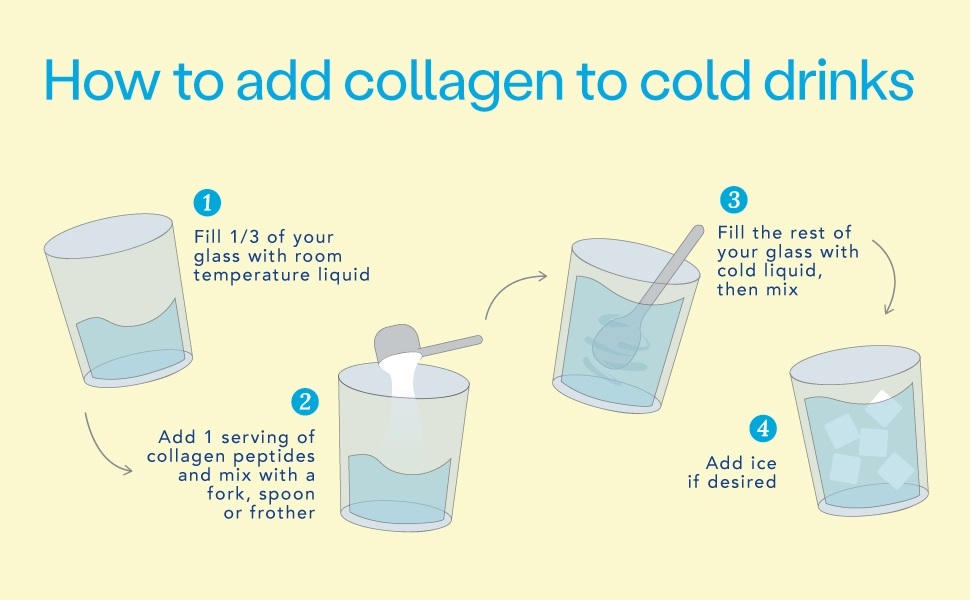 How to add collagen to cold drinks

1
Fill 1/3 of your glass with room temperature liquid

2
Add 1 serving of collagen peptides and mix with a fork, spoon or frother

3
Fill the rest of your glass with cold liquid, then mix

4
Add ice if desired