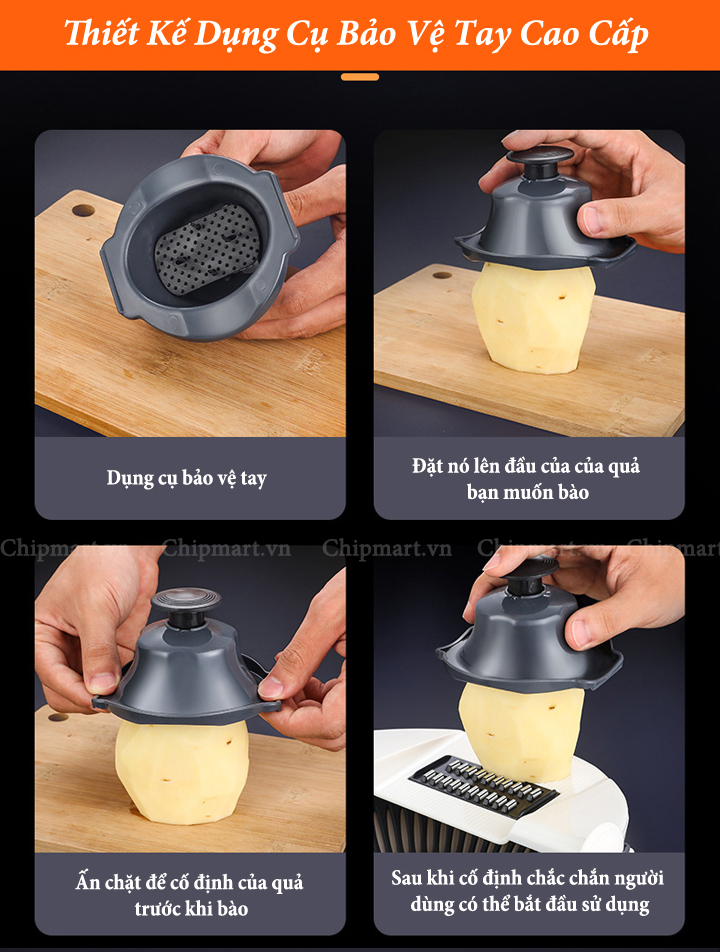 Thiết Kế Dụng Cụ Bảo Vệ Tay Cao Cấp

Dụng cụ bảo vệ tay

Đặt nó lên đầu của của quả bạn muốn bào

Chipmart.vn Chipmart.vn Chipmart.vn Chipmart.vn Chipmart.vn

Ấn chặt để cố định của quả trước khi bào

Sau khi cố định chắc chắn người dùng có thể bắt đầu sử dụng