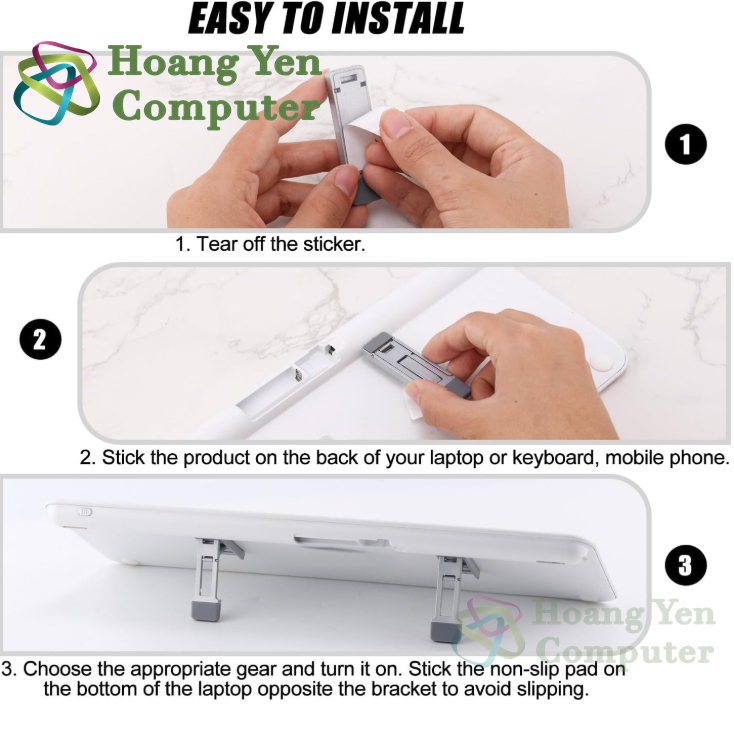 EASY TO INSTALL

Hoang Yen Computer

1

1. Tear off the sticker.

2

2. Stick the product on the back of your laptop or keyboard, mobile phone.

3

Hoang Yen Computer

3. Choose the appropriate gear and turn it on. Stick the non-slip pad on the bottom of the laptop opposite the bracket to avoid slipping.