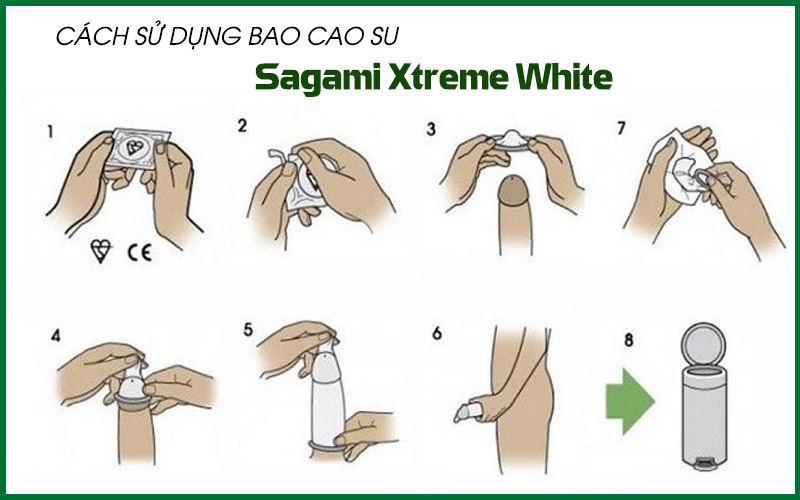 CÁCH SỬ DỤNG BAO CAO SU
Sagami Xtreme White

1

CE

2

3

7

4

5

6

8