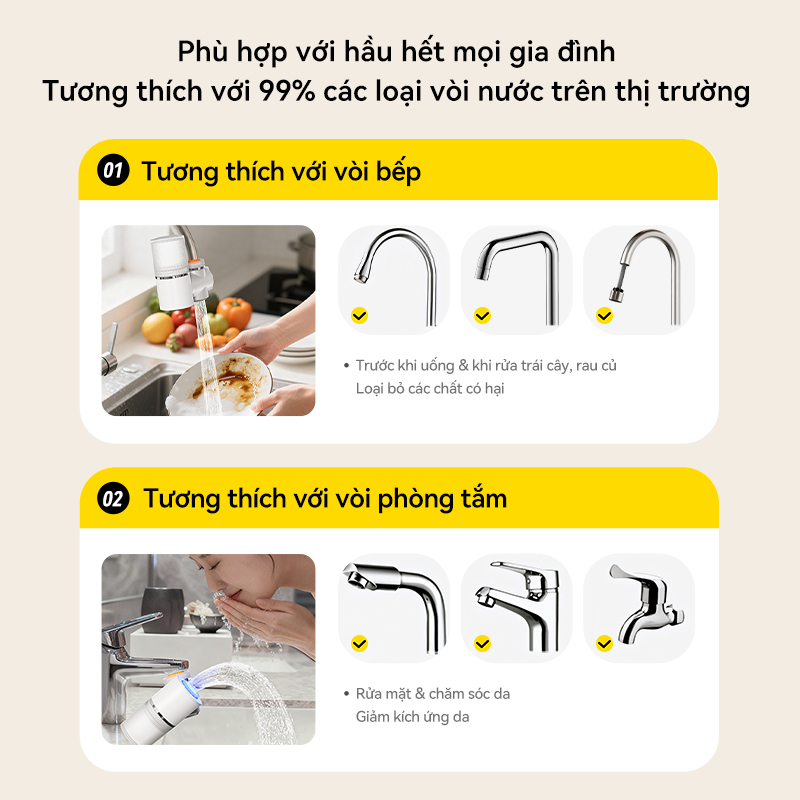 Phù hợp với hầu hết mọi gia đình
Tương thích với 99% các loại vòi nước trên thị trường

01 Tương thích với vòi bếp

• Trước khi uống & khi rửa trái cây, rau củ
Loại bỏ các chất có hại

02 Tương thích với vòi phòng tắm

• Rửa mặt & chăm sóc da
Giảm kích ứng da