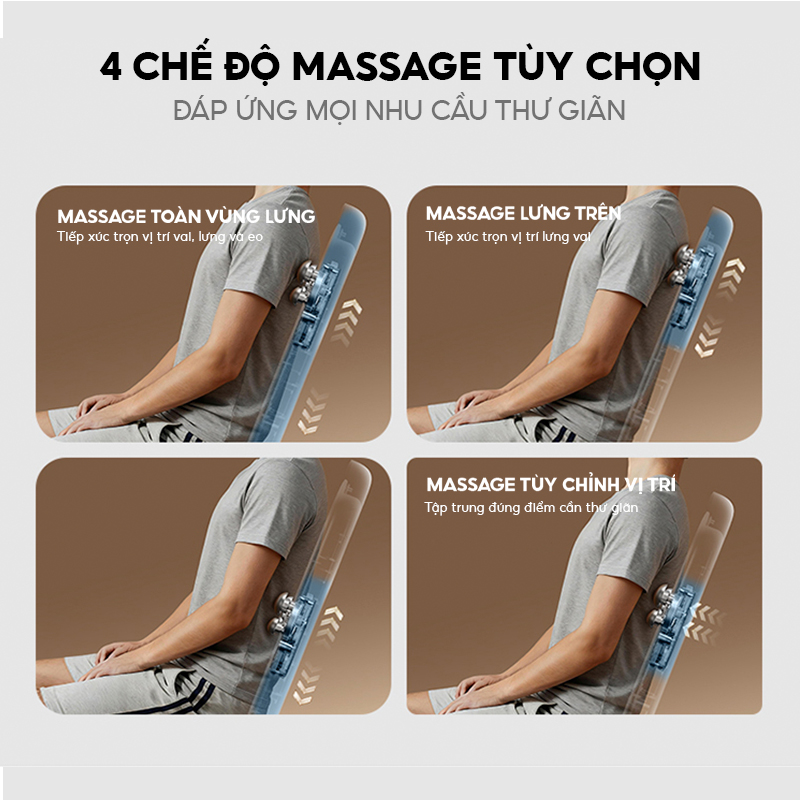 4 CHẾ ĐỘ MASSAGE TÙY CHỌN
ĐÁP ỨNG MỌI NHU CẦU THƯ GIÃN

MASSAGE TOÀN VÙNG LƯNG
Tiếp xúc trọn vị trí vai, lưng và eo

MASSAGE LƯNG TRÊN
Tiếp xúc trọn vị trí lưng vai

MASSAGE TÙY CHỈNH VỊ TRÍ
Tập trung đúng điểm cần thư giãn