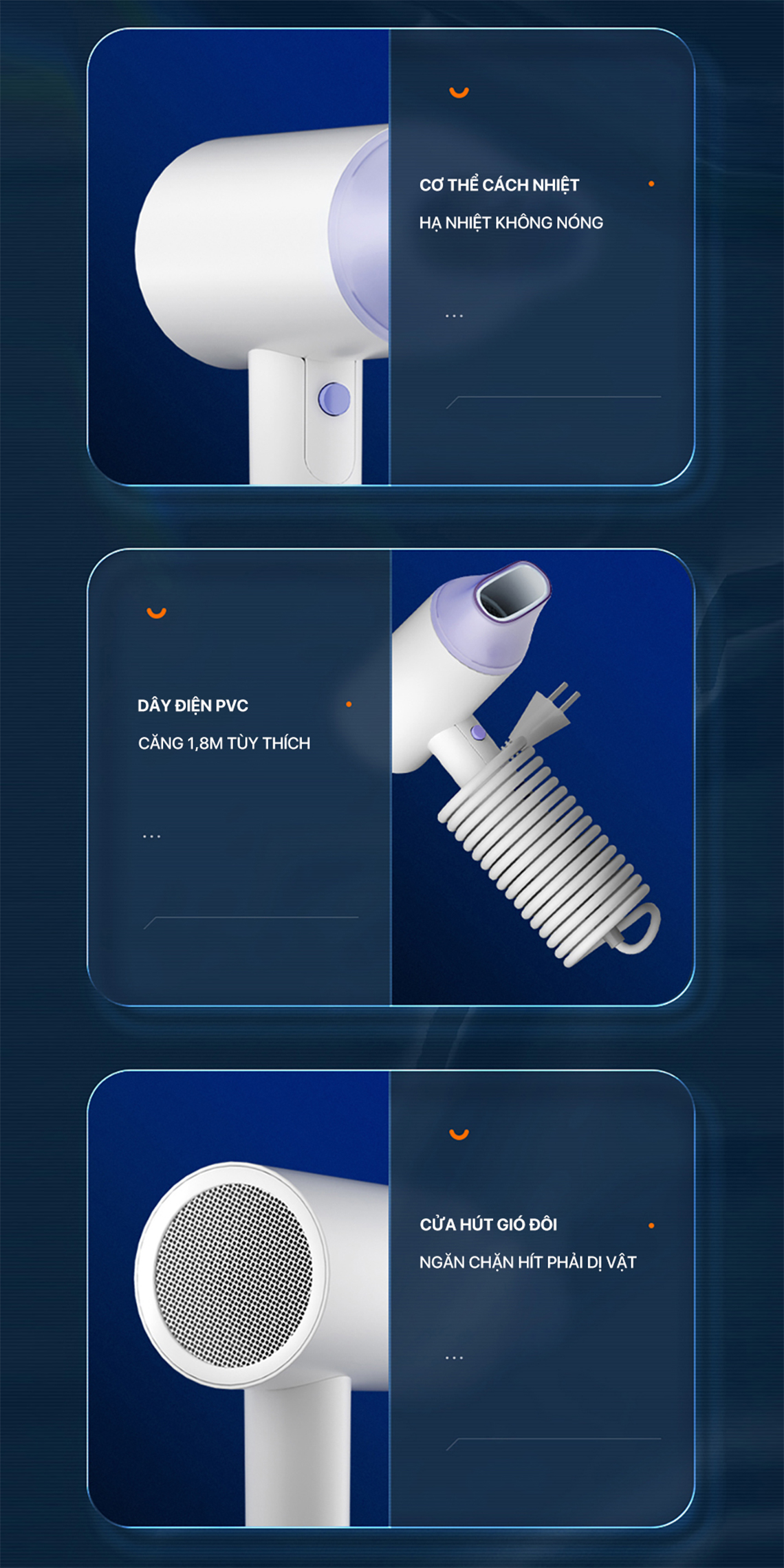 CƠ THỂ CÁCH NHIỆT

HẠ NHIỆT KHÔNG NÓNG

...

DÂY ĐIỆN PVC

CĂNG 1,8M TÙY THÍCH

...

CỬA HÚT GIÓ ĐÔI

NGĂN CHẶN HÍT PHẢI DỊ VẬT

...