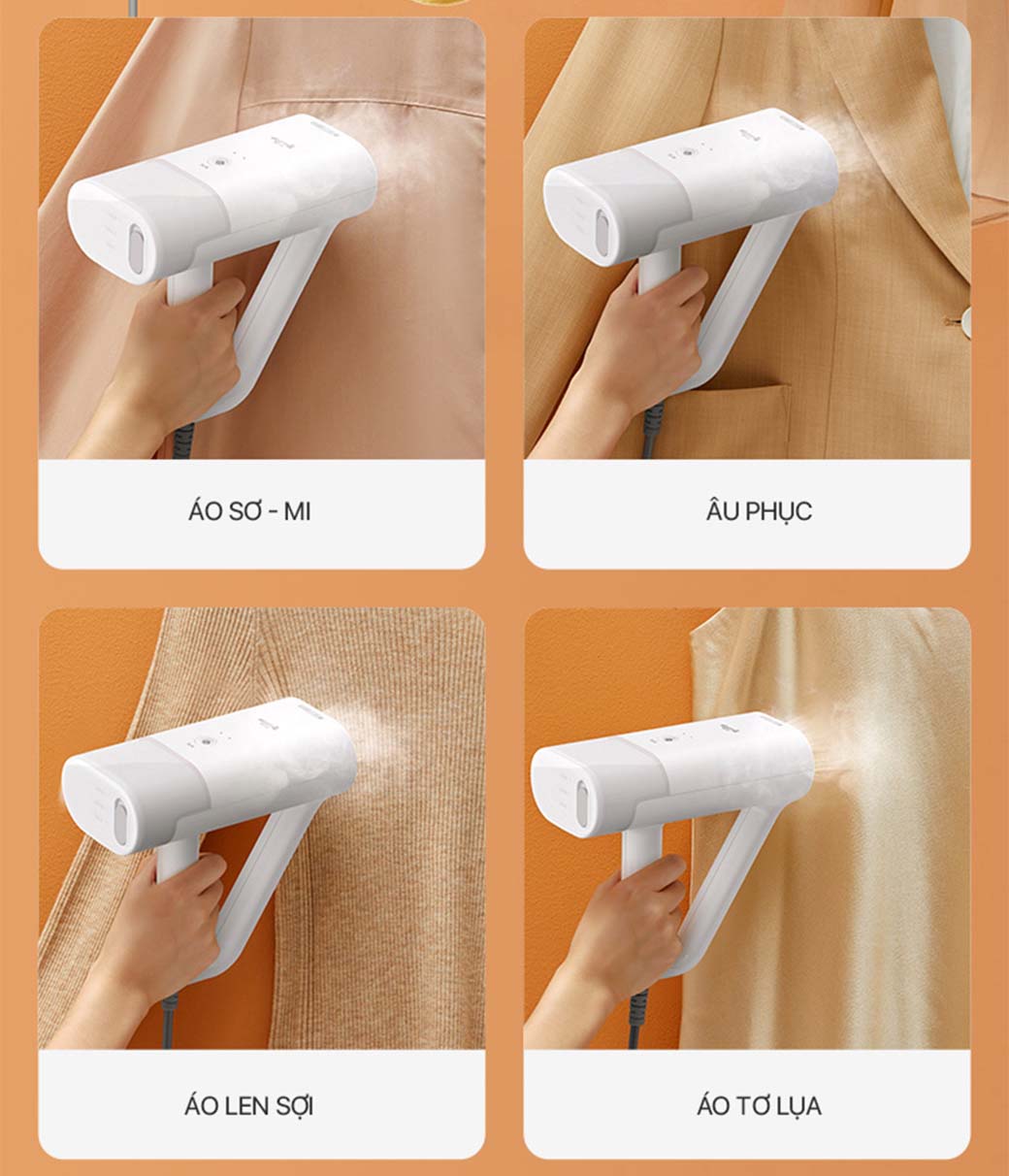 ÁO SƠ - MI

ÂU PHỤC

ÁO LEN SỢI

ÁO TƠ LỤA