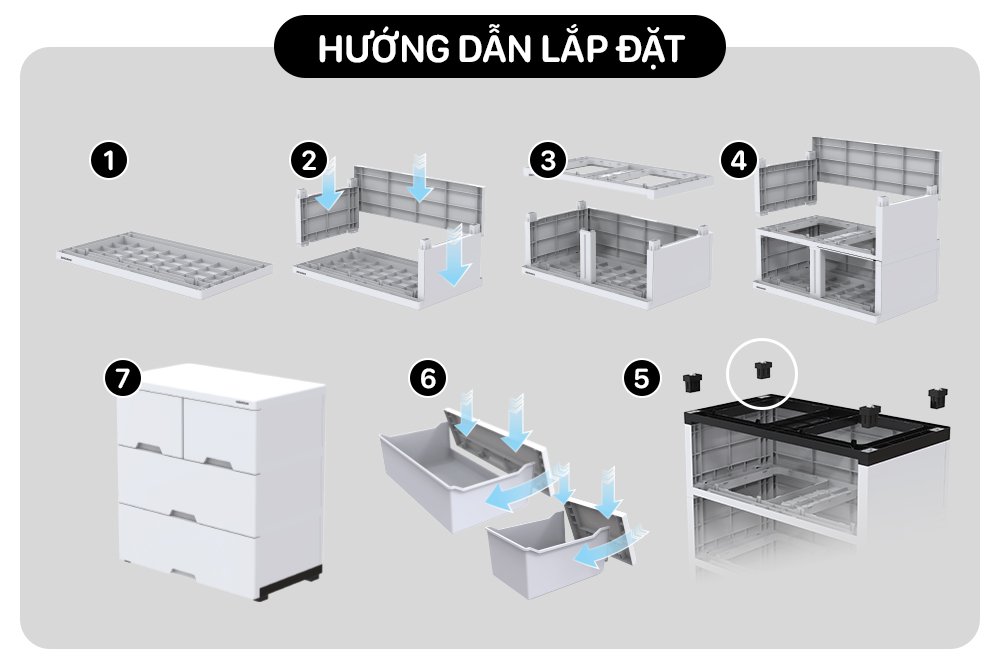 HƯỚNG DẪN LẮP ĐẶT

1

2

3

4

7

6

5