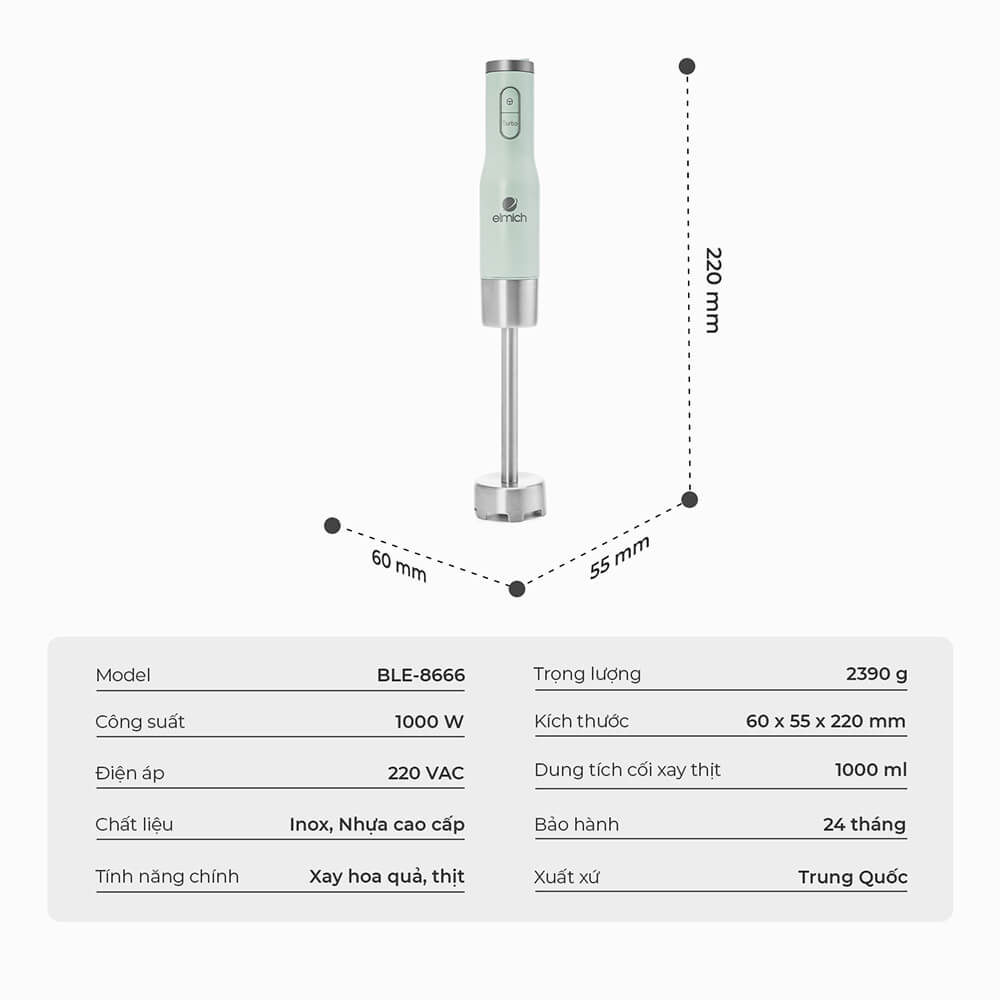 Turbo

elmich

220 mm

60 mm

55 mm

| Model | BLE-8666 |
|---|---|
| Công suất | 1000 W |
| Điện áp | 220 VAC |
| Chất liệu | Inox, Nhựa cao cấp |
| Tính năng chính | Xay hoa quả, thịt |

| Trọng lượng | 2390 g |
|---|---|
| Kích thước | 60 x 55 x 220 mm |
| Dung tích cối xay thịt | 1000 ml |
| Bảo hành | 24 tháng |
| Xuất xứ | Trung Quốc |