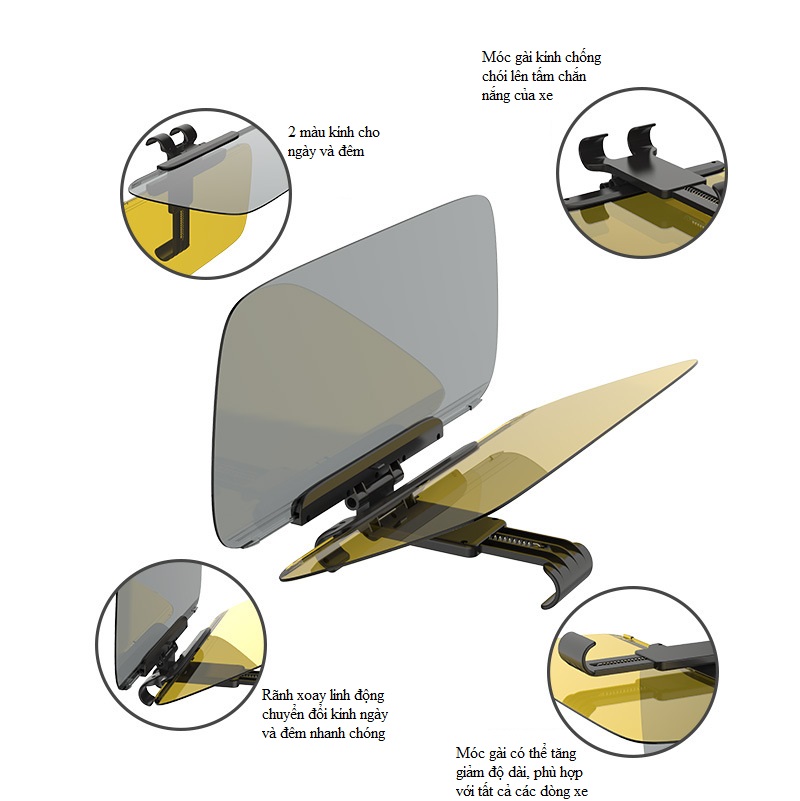 Móc gài kính chống chói lên tấm chắn nắng của xe

2 màu kính cho ngày và đêm

Rãnh xoay linh động chuyển đổi kính ngày và đêm nhanh chóng

Móc gài có thể tăng giảm độ dài, phù hợp với tất cả các dòng xe