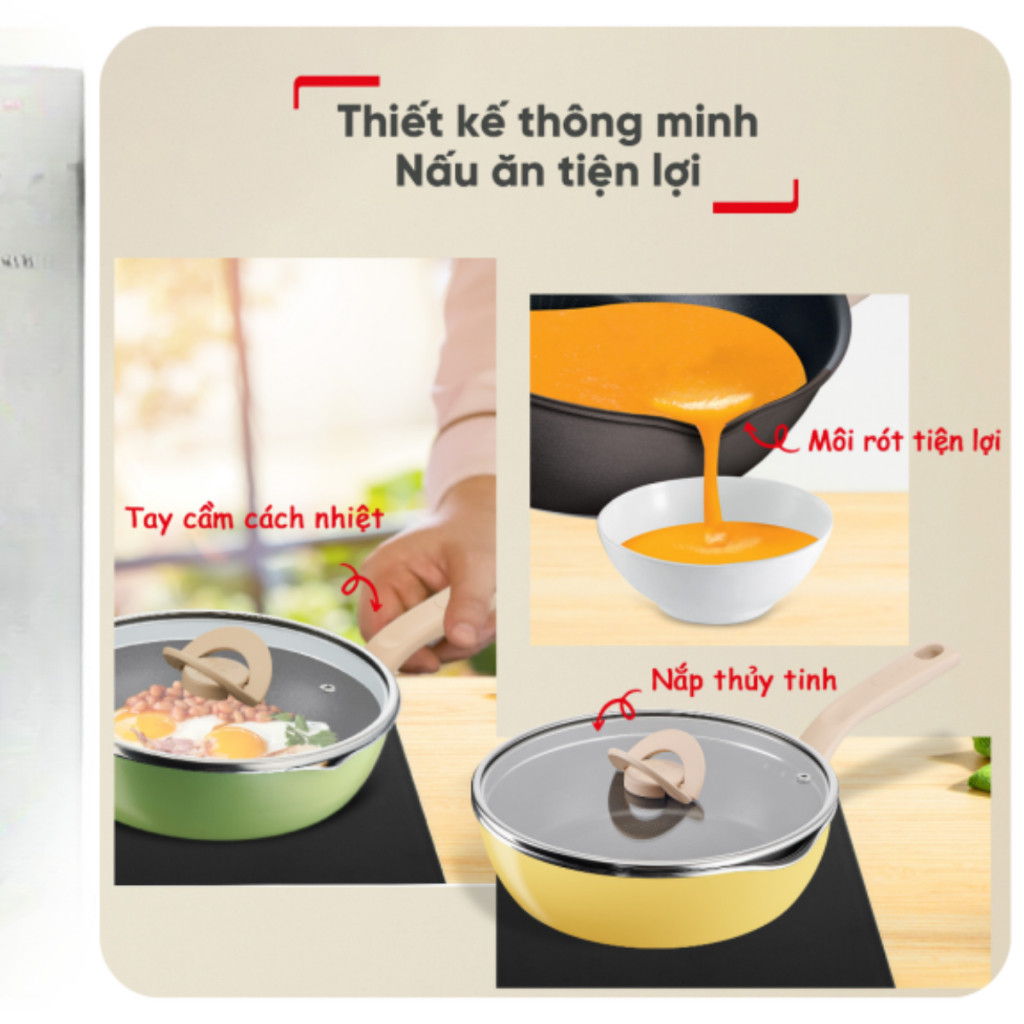 Thiết kế thông minh
Nấu ăn tiện lợi

Tay cầm cách nhiệt

Môi rót tiện lợi

Nắp thủy tinh