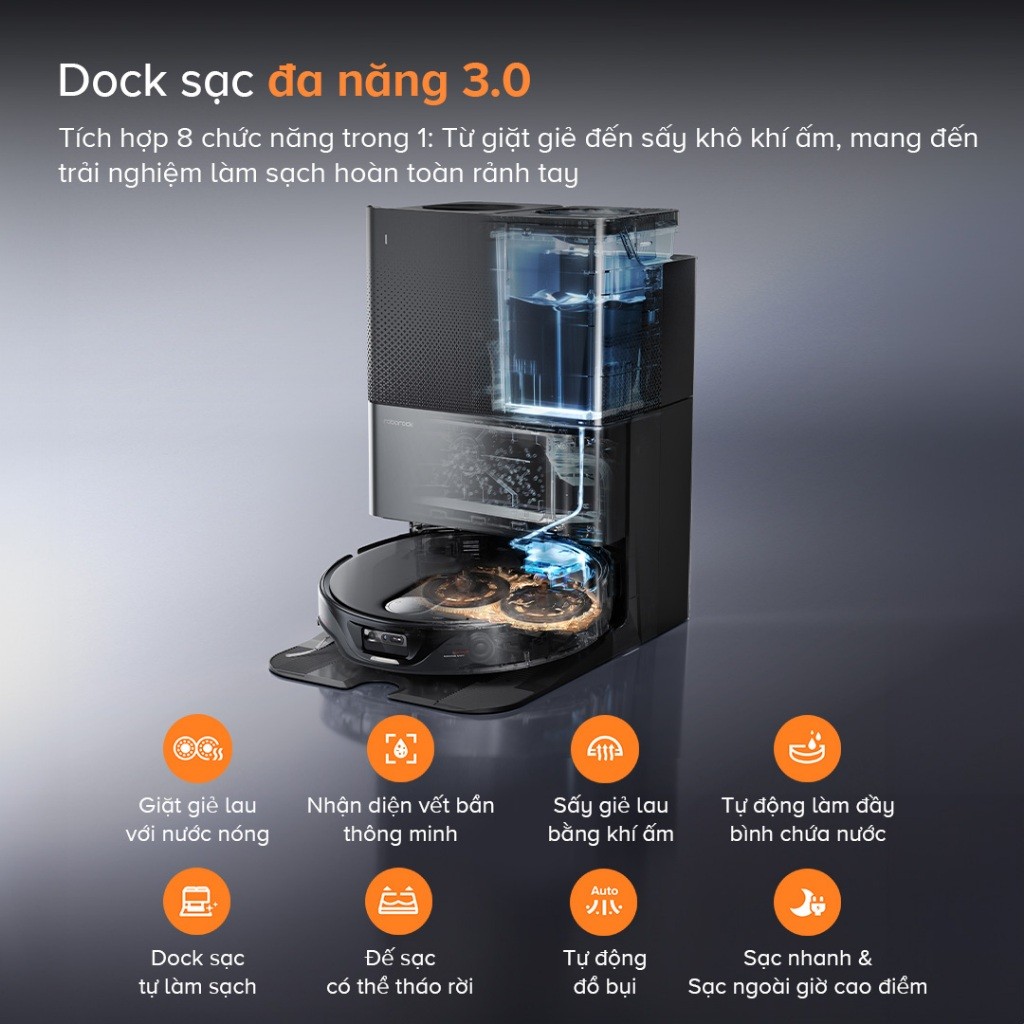 Dock sạc đa năng 3.0

Tích hợp 8 chức năng trong 1: Từ giặt giẻ đến sấy khô khí ấm, mang đến trải nghiệm làm sạch hoàn toàn rảnh tay

roborock

Giặt giẻ lau với nước nóng

Nhận diện vết bẩn thông minh

Sấy giẻ lau bằng khí ấm

Tự động làm đầy bình chứa nước

Dock sạc tự làm sạch

Đế sạc có thể tháo rời

Auto

Tự động đổ bụi

Sạc nhanh & Sạc ngoài giờ cao điểm