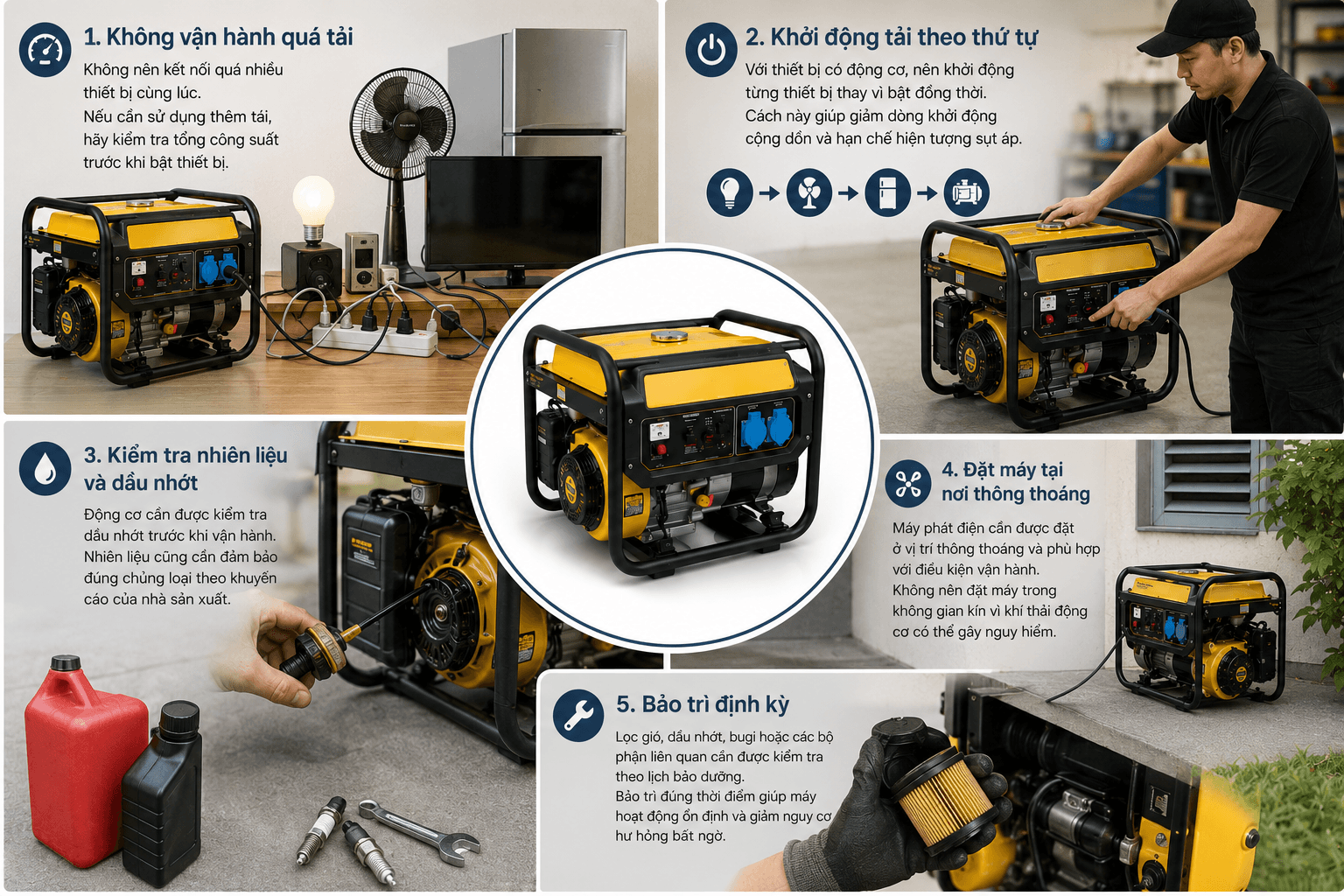 1. Không vận hành quá tải

Không nên kết nối quá nhiều thiết bị cùng lúc.
Nếu cần sử dụng thêm tải, hãy kiểm tra tổng công suất trước khi bật thiết bị.

2. Khởi động tải theo thứ tự

Với thiết bị có động cơ, nên khởi động từng thiết bị thay vì bật đồng thời.
Cách này giúp giảm dòng khởi động cộng dồn và hạn chế hiện tượng sụt áp.

3. Kiểm tra nhiên liệu và dầu nhớt

Động cơ cần được kiểm tra dầu nhớt trước khi vận hành.
Nhiên liệu cũng cần đảm bảo đúng chủng loại theo khuyến cáo của nhà sản xuất.

4. Đặt máy tại nơi thông thoáng

Máy phát điện cần được đặt ở vị trí thông thoáng và phù hợp với điều kiện vận hành.
Không nên đặt máy trong không gian kín vì khí thải động cơ có thể gây nguy hiểm.

5. Bảo trì định kỳ

Lọc gió, dầu nhớt, bugi hoặc các bộ phận liên quan cần được kiểm tra theo lịch bảo dưỡng.
Bảo trì đúng thời điểm giúp máy hoạt động ổn định và giảm nguy cơ hư hỏng bất ngờ.