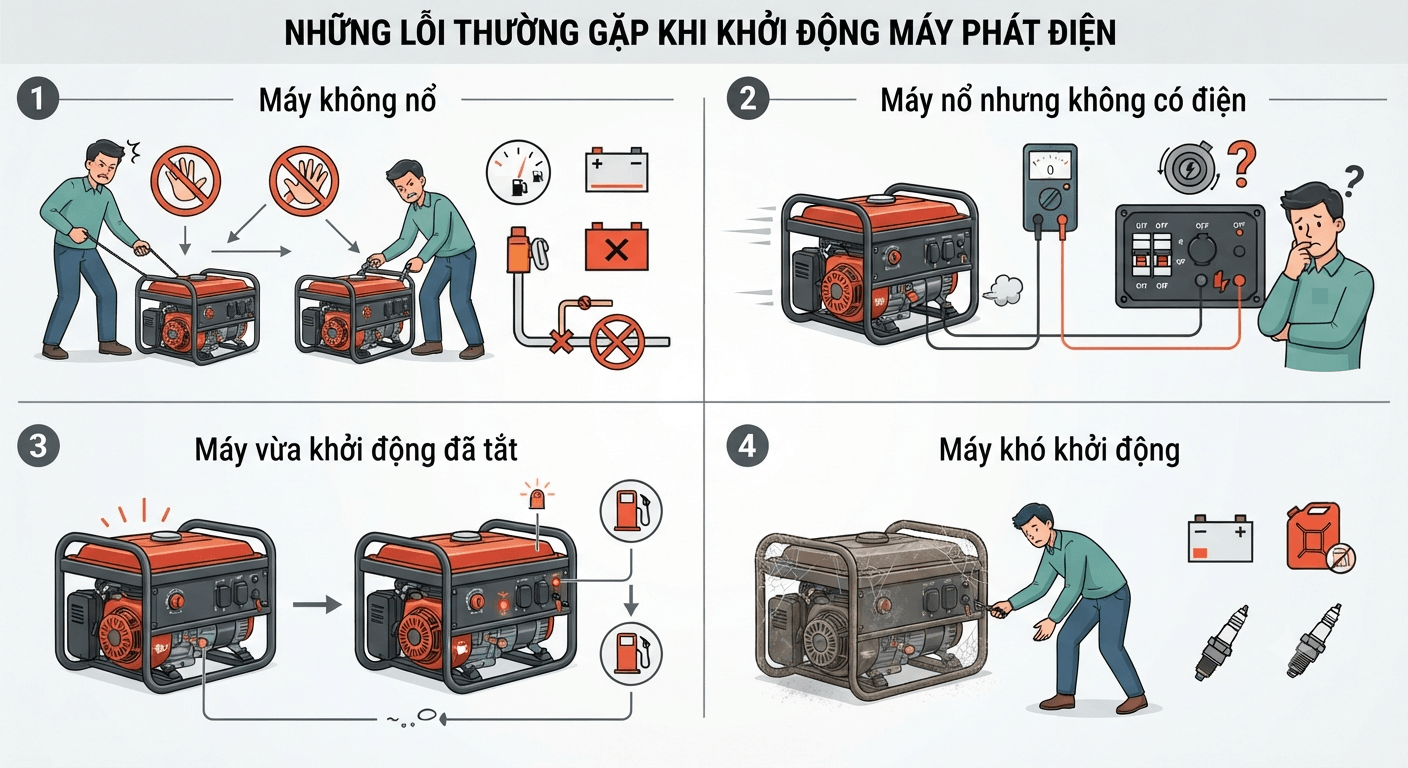 NHỮNG LỖI THƯỜNG GẶP KHI KHỞI ĐỘNG MÁY PHÁT ĐIỆN

1 Máy không nổ

2 Máy nổ nhưng không có điện

0

OFF OFF OFF OFF

OFF OFF

3 Máy vừa khởi động đã tắt

4 Máy khó khởi động