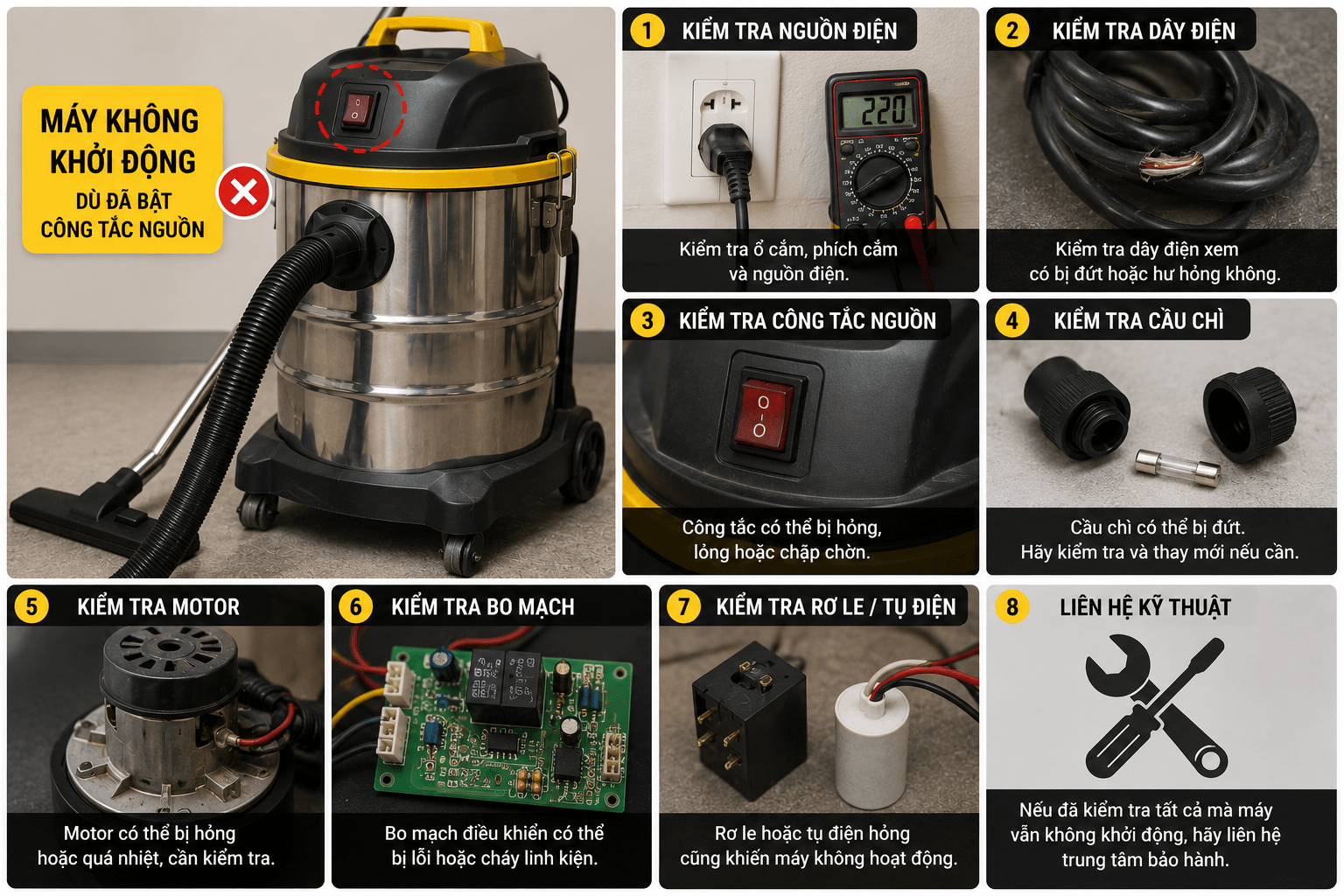 MÁY KHÔNG KHỞI ĐỘNG

DÙ ĐÃ BẬT CÔNG TẮC NGUỒN

1 KIỂM TRA NGUỒN ĐIỆN

220

Kiểm tra ổ cắm, phích cắm và nguồn điện.

2 KIỂM TRA DÂY ĐIỆN

Kiểm tra dây điện xem có bị đứt hoặc hư hỏng không.

3 KIỂM TRA CÔNG TẮC NGUỒN

Công tắc có thể bị hỏng, lỏng hoặc chập chờn.

4 KIỂM TRA CẦU CHÌ

Cầu chì có thể bị đứt. Hãy kiểm tra và thay mới nếu cần.

5 KIỂM TRA MOTOR

Motor có thể bị hỏng hoặc quá nhiệt, cần kiểm tra.

6 KIỂM TRA BO MẠCH

Bo mạch điều khiển có thể bị lỗi hoặc cháy linh kiện.

7 KIỂM TRA RƠ LE / TỤ ĐIỆN

Rơ le hoặc tụ điện hỏng cũng khiến máy không hoạt động.

8 LIÊN HỆ KỸ THUẬT

Nếu đã kiểm tra tất cả mà máy vẫn không khởi động, hãy liên hệ trung tâm bảo hành.